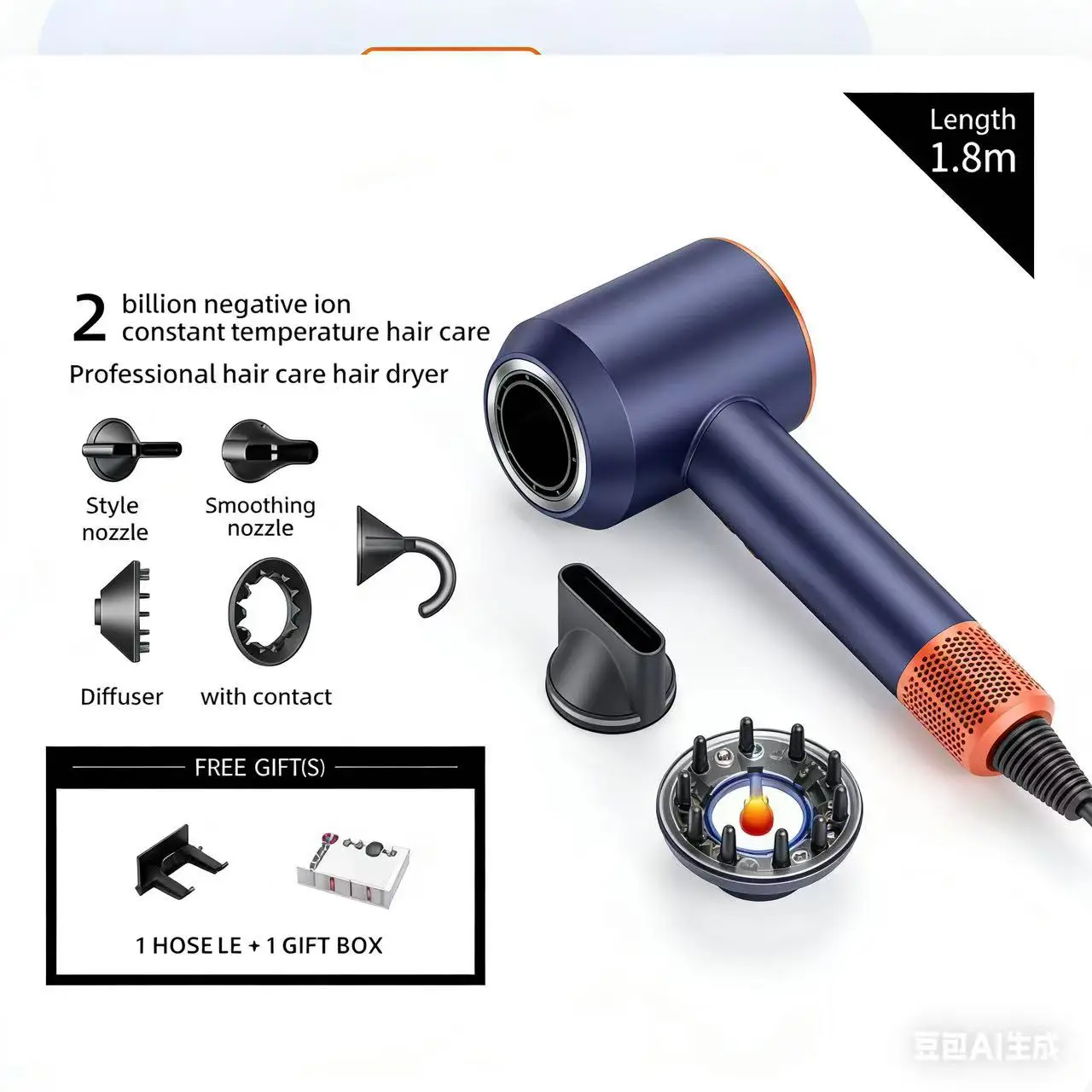 Length
1.8m

2 billion negative ion
constant temperature hair care
Professional hair care hair dryer

Style nozzle

Smoothing nozzle

Diffuser

with contact

FREE GIFT(S)

1 HOSE LE + 1 GIFT BOX

豆包AI生成