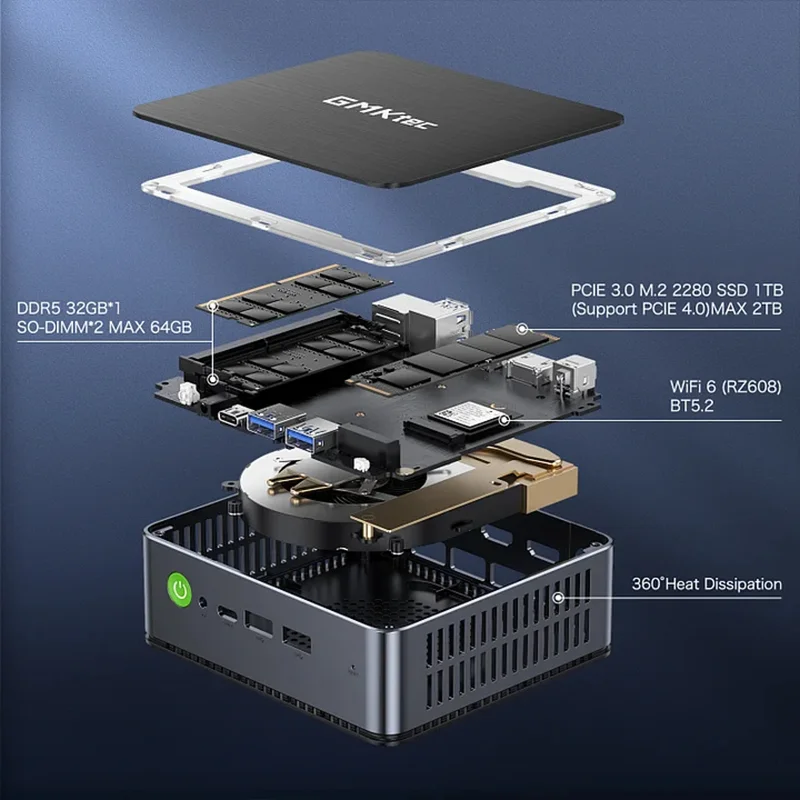 GMKtec

DDR5 32GB*1
SO-DIMM*2 MAX 64GB

PCIE 3.0 M.2 2280 SSD 1TB
(Support PCIE 4.0)MAX 2TB

WiFi 6 (RZ608)
BT5.2

360°Heat Dissipation