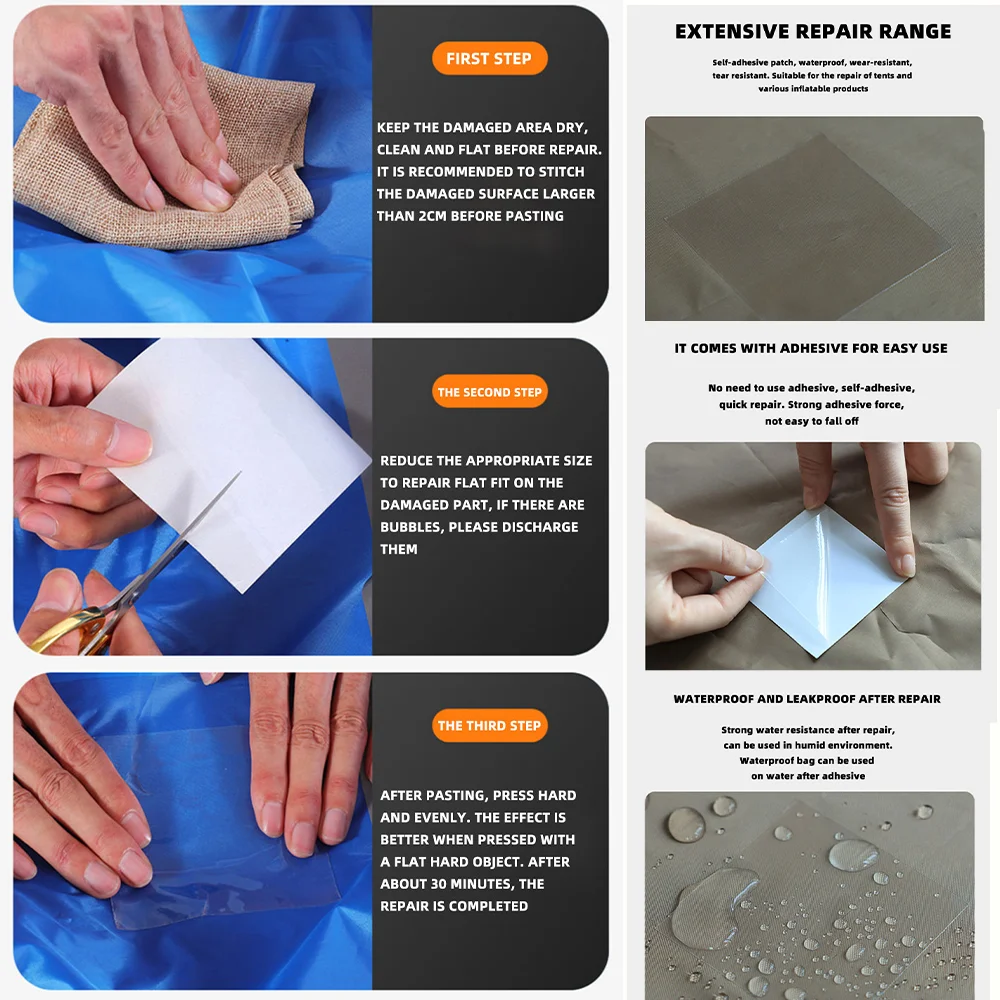 FIRST STEP

KEEP THE DAMAGED AREA DRY, CLEAN AND FLAT BEFORE REPAIR. IT IS RECOMMENDED TO STITCH THE DAMAGED SURFACE LARGER THAN 2CM BEFORE PASTING

THE SECOND STEP

REDUCE THE APPROPRIATE SIZE TO REPAIR FLAT FIT ON THE DAMAGED PART, IF THERE ARE BUBBLES, PLEASE DISCHARGE THEM

THE THIRD STEP

AFTER PASTING, PRESS HARD AND EVENLY. THE EFFECT IS BETTER WHEN PRESSED WITH A FLAT HARD OBJECT. AFTER ABOUT 30 MINUTES, THE REPAIR IS COMPLETED

EXTENSIVE REPAIR RANGE

Self-adhesive patch, waterproof, wear-resistant, tear resistant. Suitable for the repair of tents and various inflatable products

IT COMES WITH ADHESIVE FOR EASY USE

No need to use adhesive, self-adhesive, quick repair. Strong adhesive force, not easy to fall off

WATERPROOF AND LEAKPROOF AFTER REPAIR

Strong water resistance after repair, can be used in humid environment. Waterproof bag can be used on water after adhesive