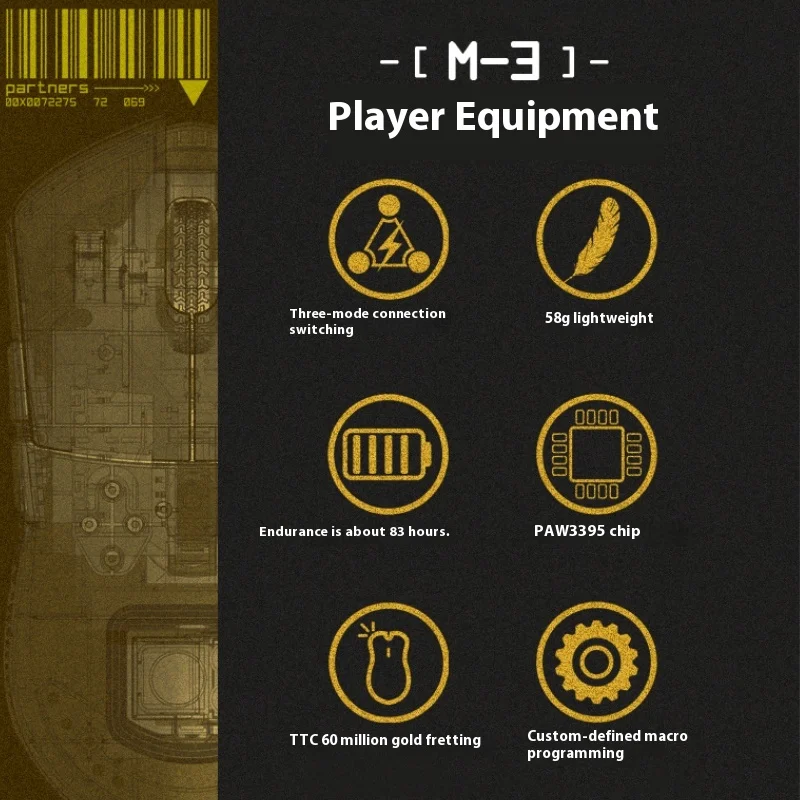 partners
00X0072275 72 069

-[ M-3 ]-
Player Equipment

Three-mode connection switching

58g lightweight

Endurance is about 83 hours.

PAW3395 chip

TTC 60 million gold fretting

Custom-defined macro programming