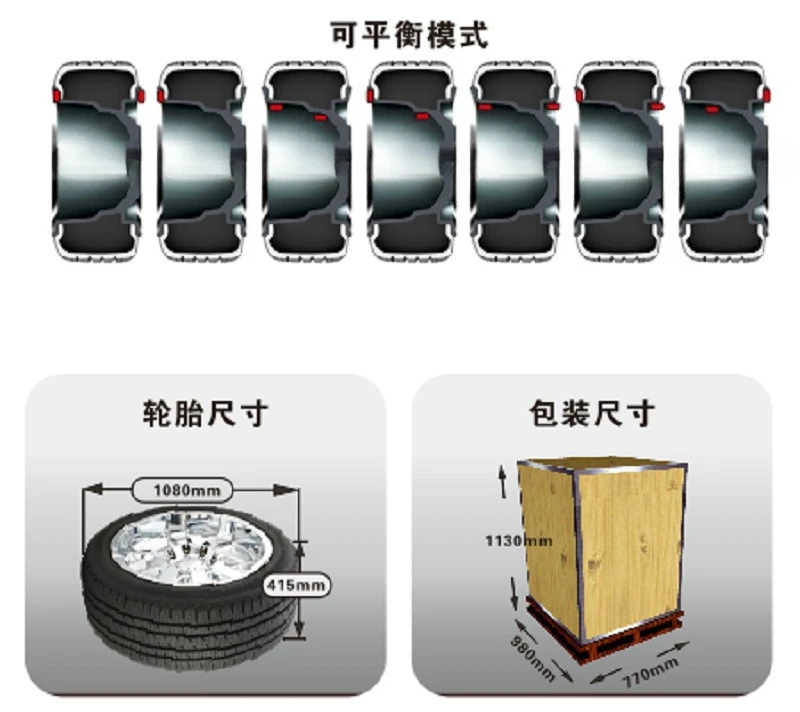 可平衡模式

轮胎尺寸

1080mm

415mm

包装尺寸

1130mm

980mm

770mm