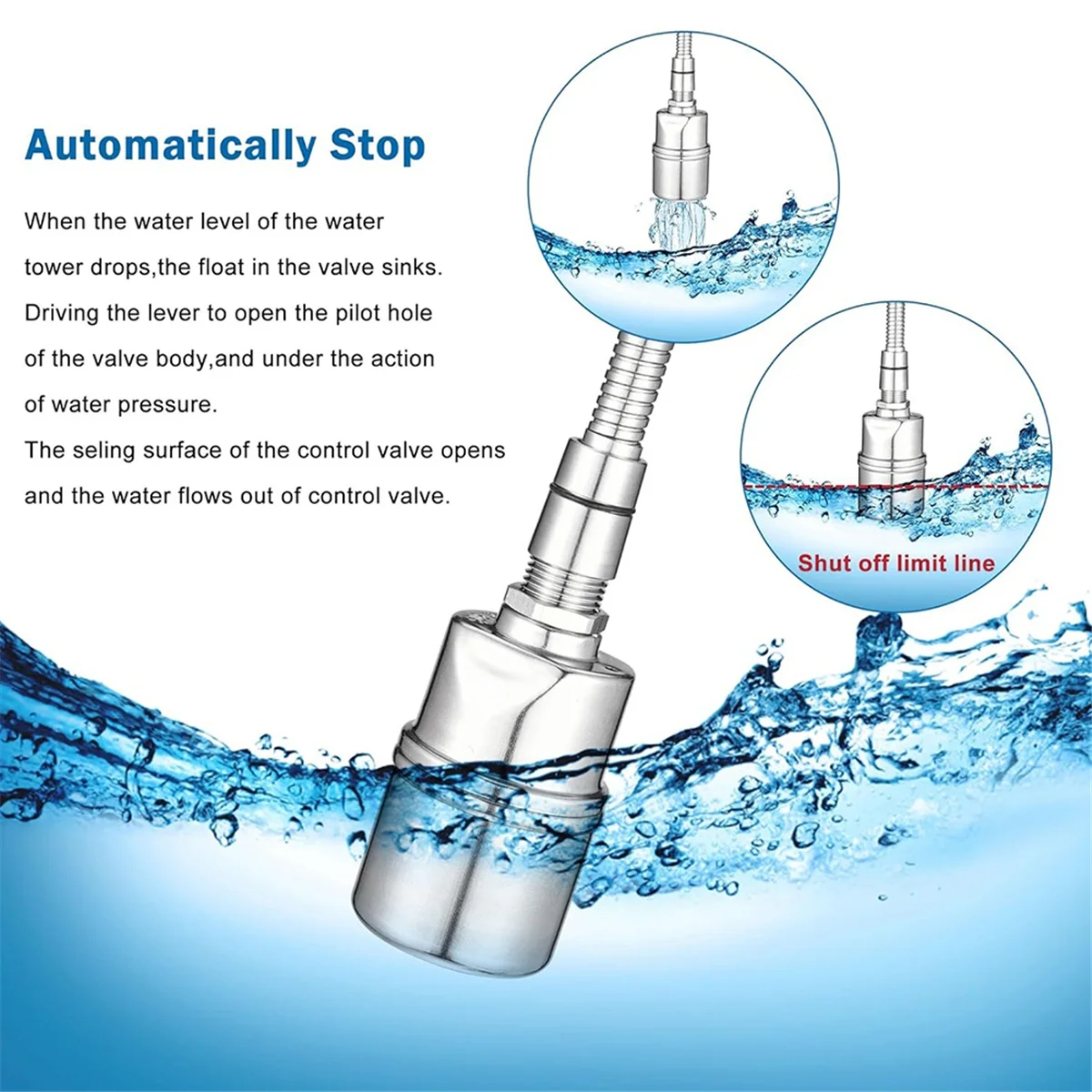 Automatically Stop

When the water level of the water tower drops,the float in the valve sinks. Driving the lever to open the pilot hole of the valve body,and under the action of water pressure.
The seling surface of the control valve opens and the water flows out of control valve.

Shut off limit line