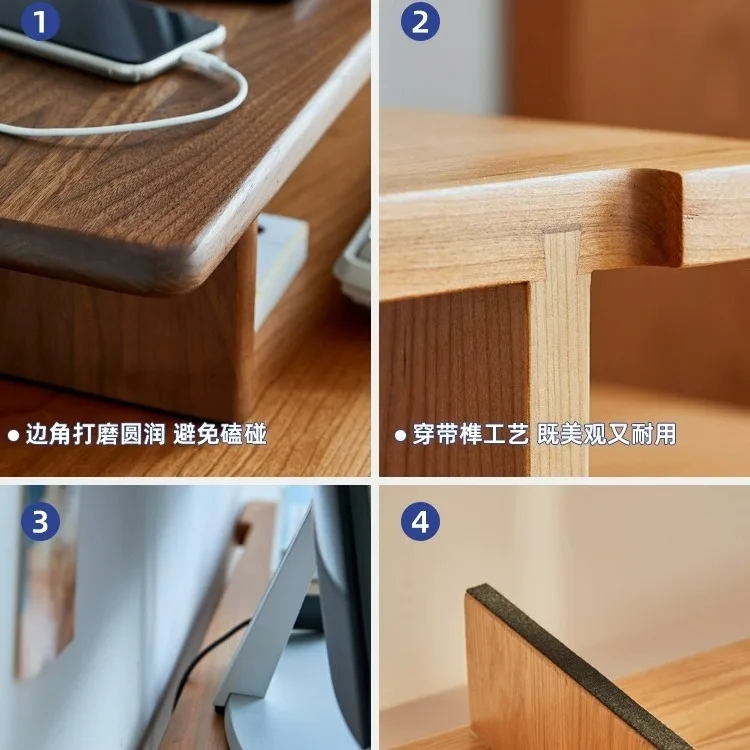 1

● 边角打磨圆润 避免磕碰

2

● 穿带榫工艺 既美观又耐用

3

4