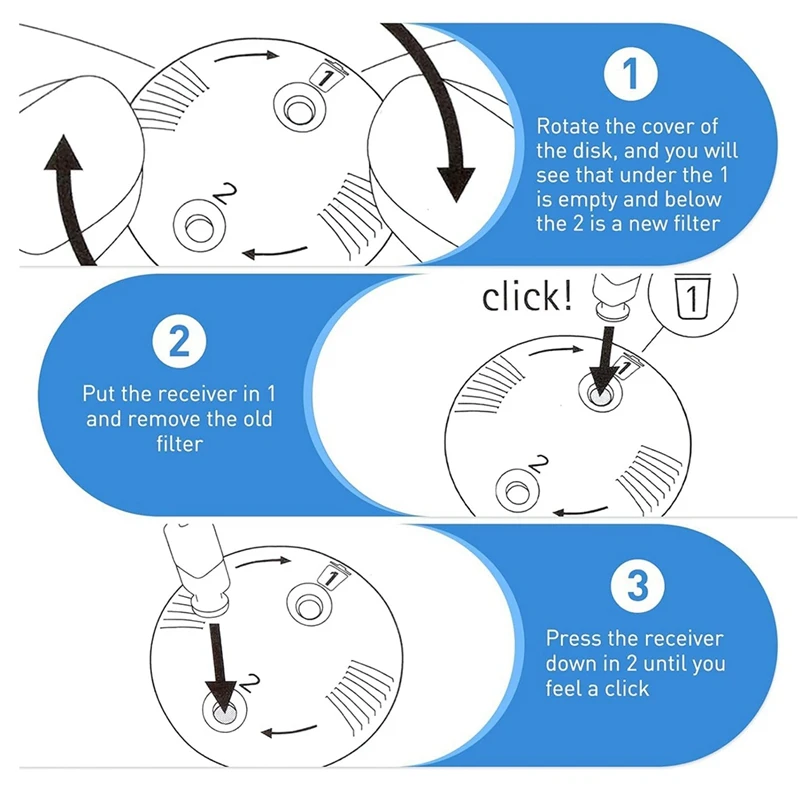 1

2

1

Rotate the cover of the disk, and you will see that under the 1 is empty and below the 2 is a new filter

click!

1

1

2

2

Put the receiver in 1 and remove the old filter

1

2

3

Press the receiver down in 2 until you feel a click