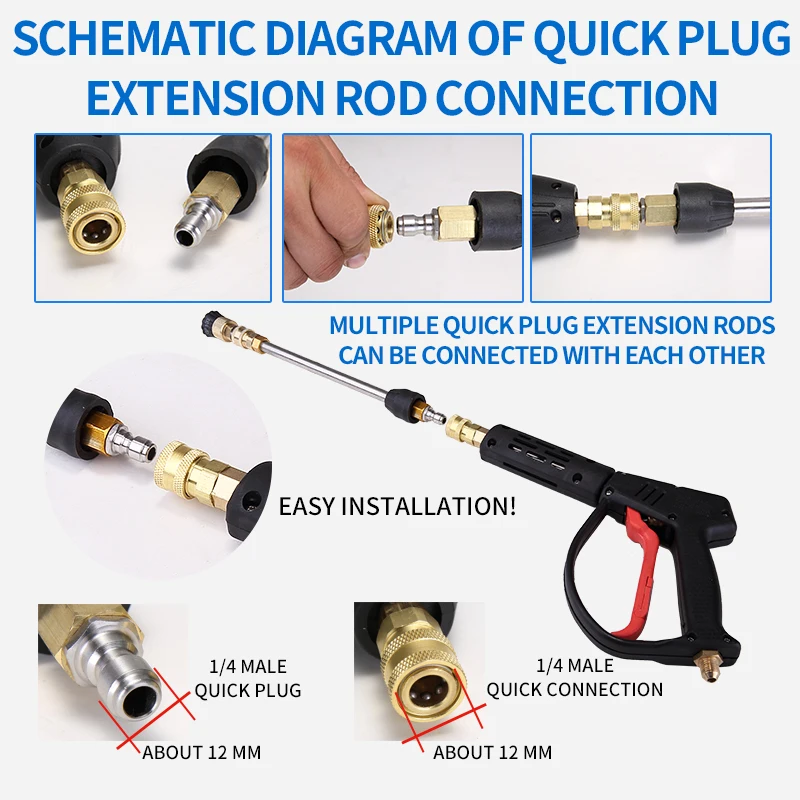 SCHEMATIC DIAGRAM OF QUICK PLUG EXTENSION ROD CONNECTION

MULTIPLE QUICK PLUG EXTENSION RODS CAN BE CONNECTED WITH EACH OTHER

EASY INSTALLATION!

1/4 MALE QUICK PLUG

ABOUT 12 MM

1/4 MALE QUICK CONNECTION

ABOUT 12 MM