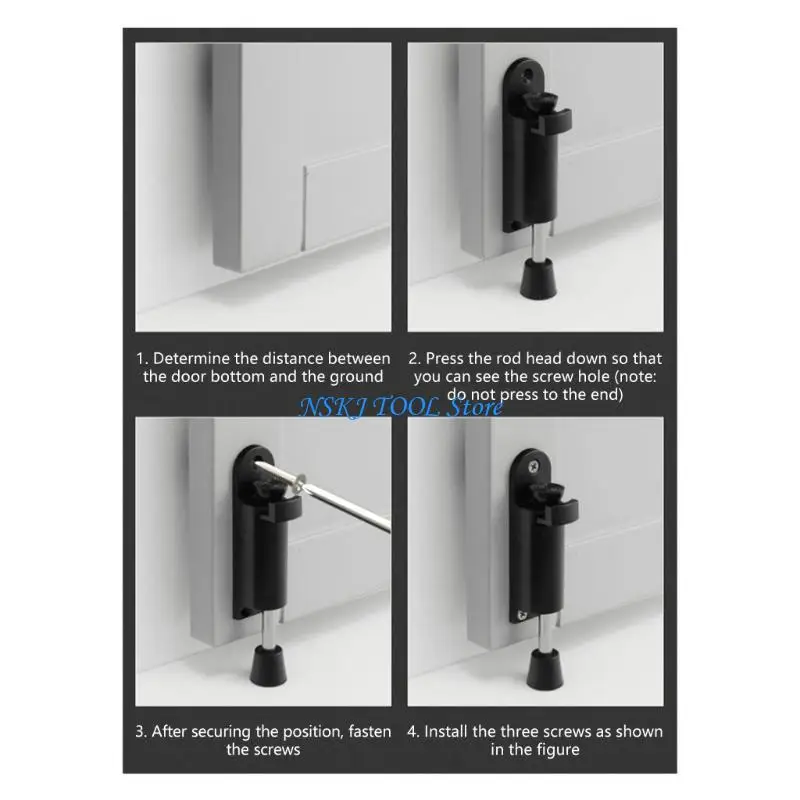 1. Determine the distance between the door bottom and the ground

2. Press the rod head down so that you can see the screw hole (note: do not press to the end)

NSKJ TOOL Store

3. After securing the position, fasten the screws

4. Install the three screws as shown in the figure