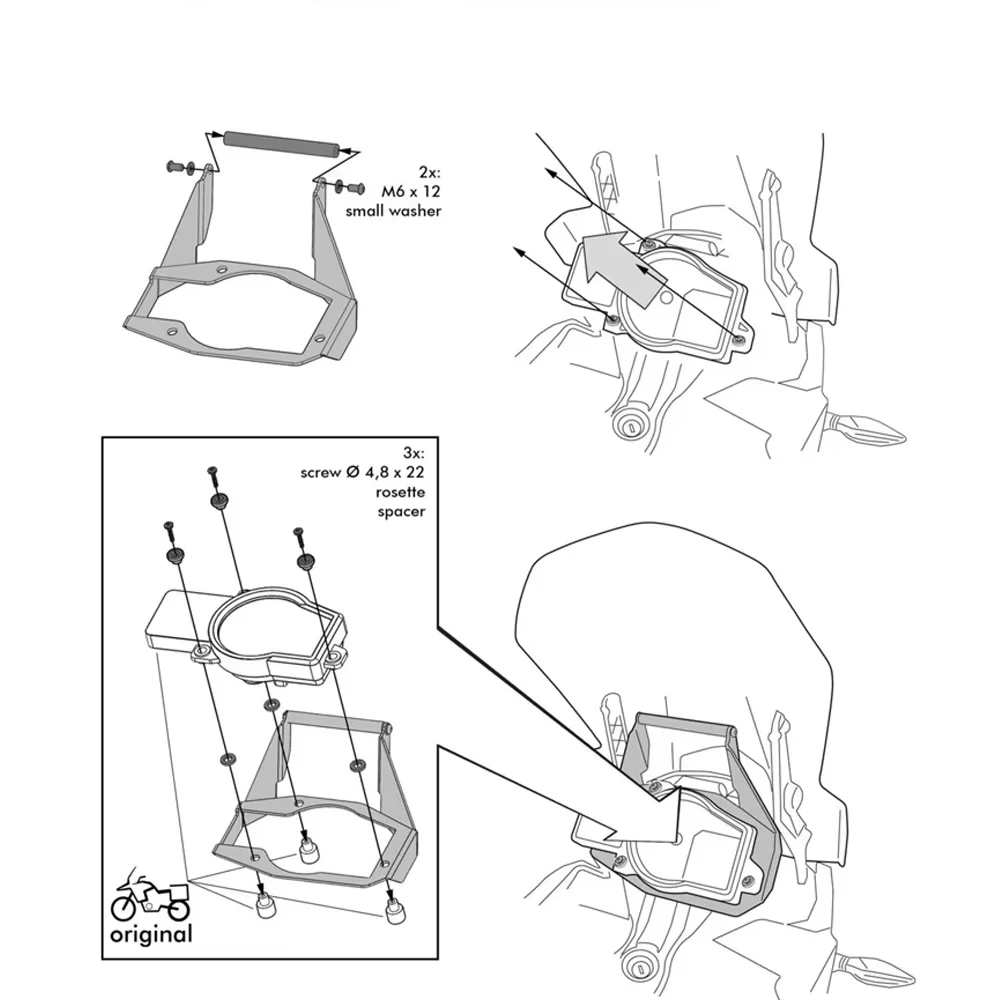 2x:
M6 x 12
small washer

3x:
screw Ø 4,8 x 22
rosette
spacer

original