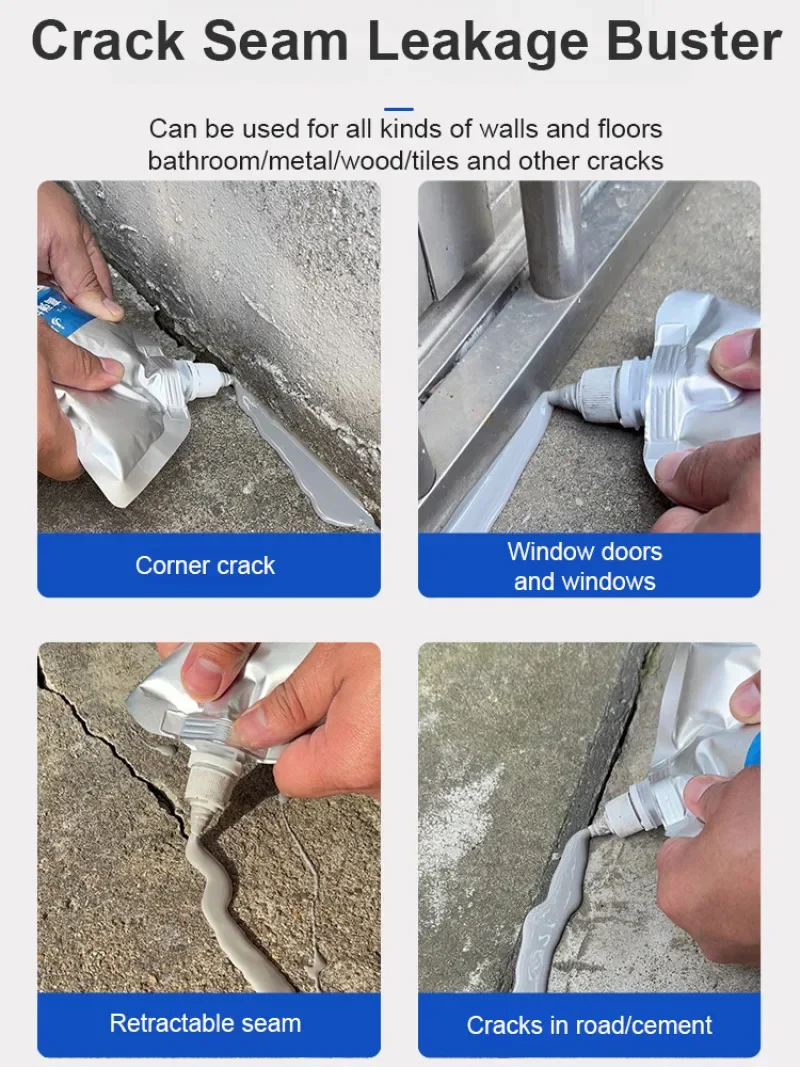 Crack Seam Leakage Buster

Can be used for all kinds of walls and floors bathroom/metal/wood/tiles and other cracks

Corner crack

Window doors and windows

Retractable seam

Cracks in road/cement