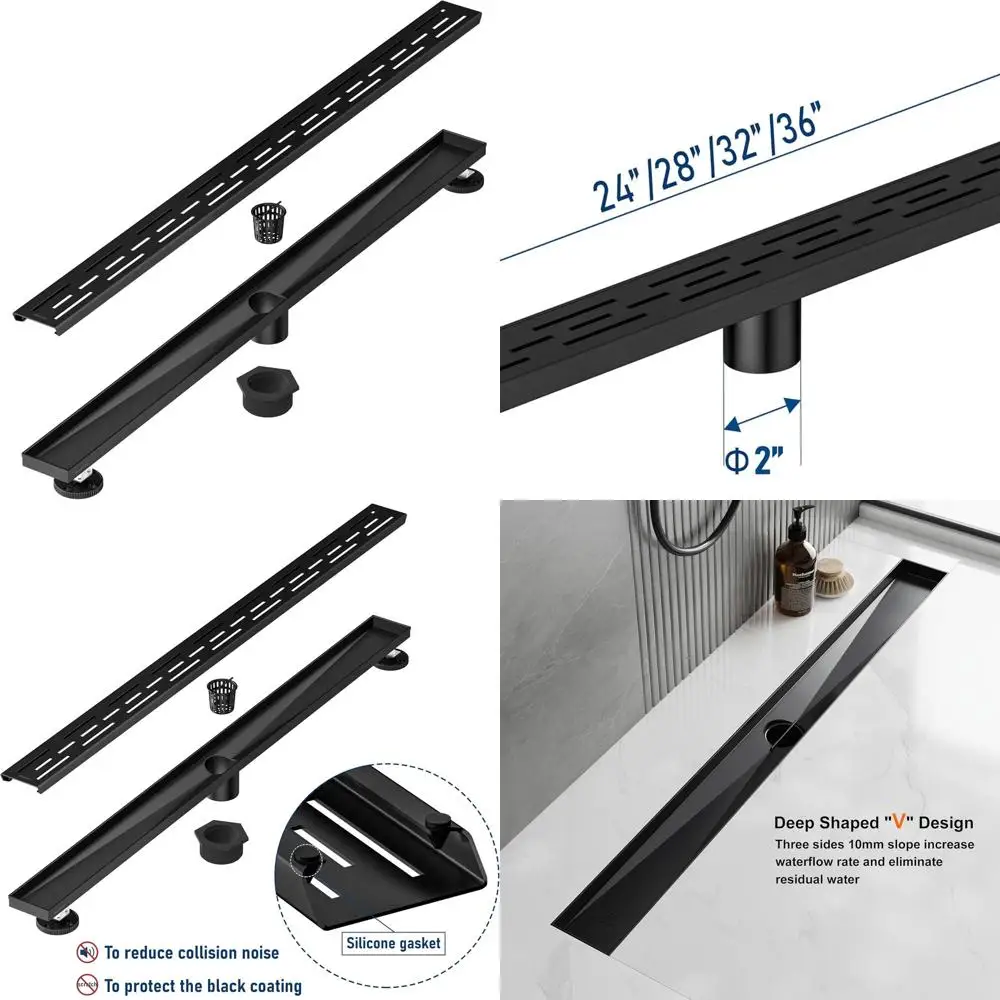 24"/28"/32"/36"

Φ 2"

Silicone gasket

To reduce collision noise

To protect the black coating

Deep Shaped "V" Design

Three sides 10mm slope increase waterflow rate and eliminate residual water