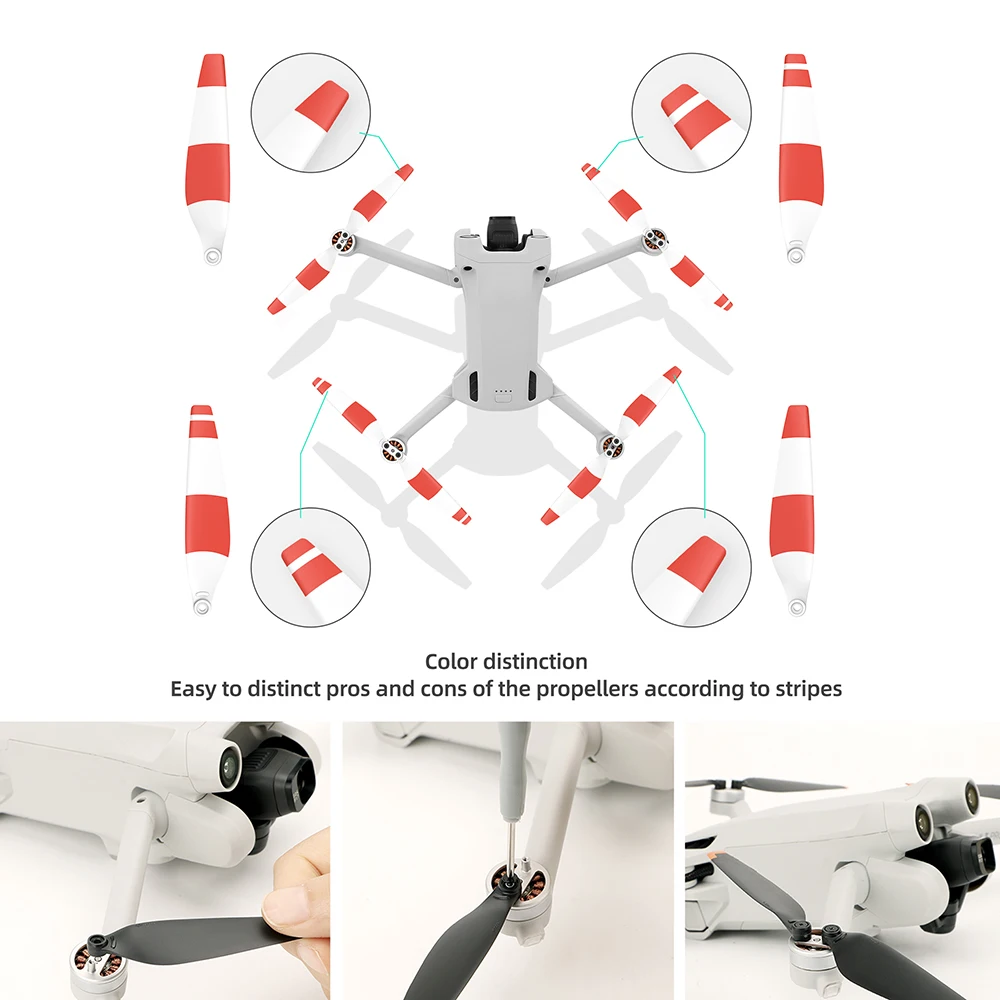 Color distinction
Easy to distinct pros and cons of the propellers according to stripes