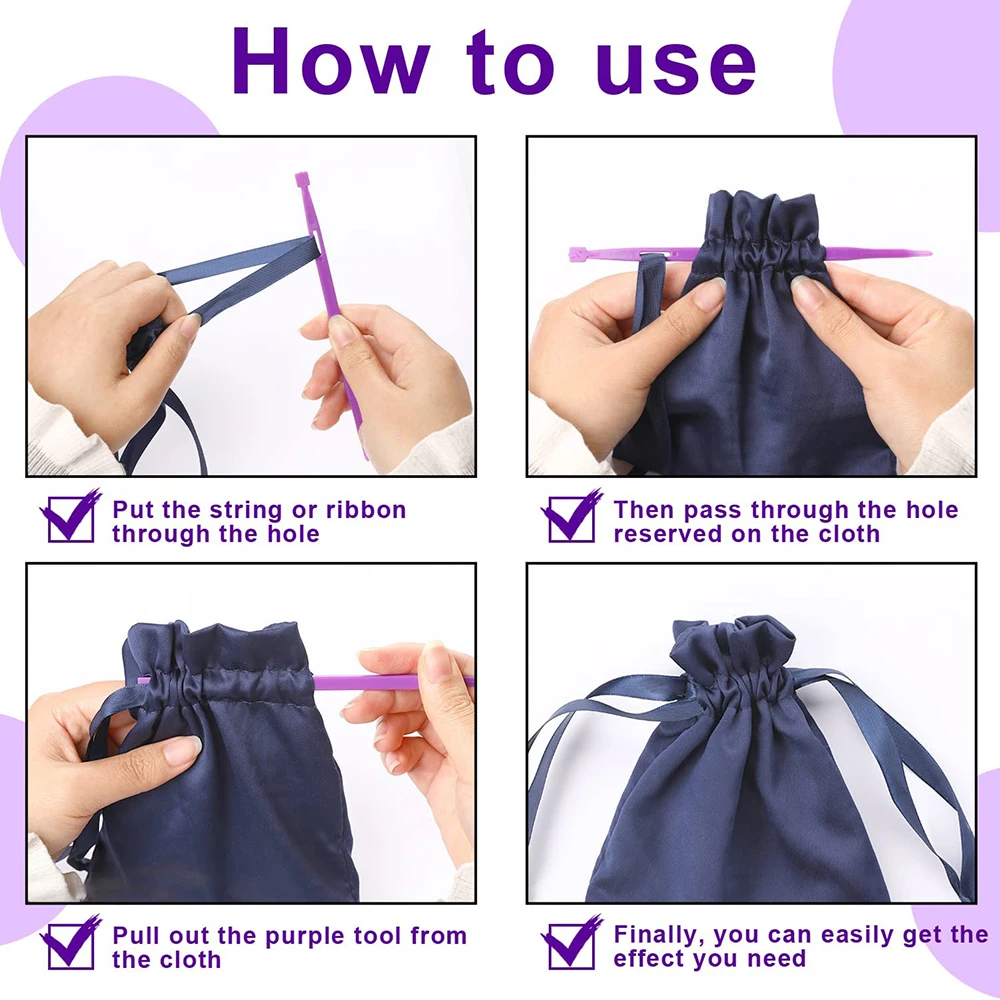 How to use

Put the string or ribbon through the hole

Then pass through the hole reserved on the cloth

Pull out the purple tool from the cloth

Finally, you can easily get the effect you need