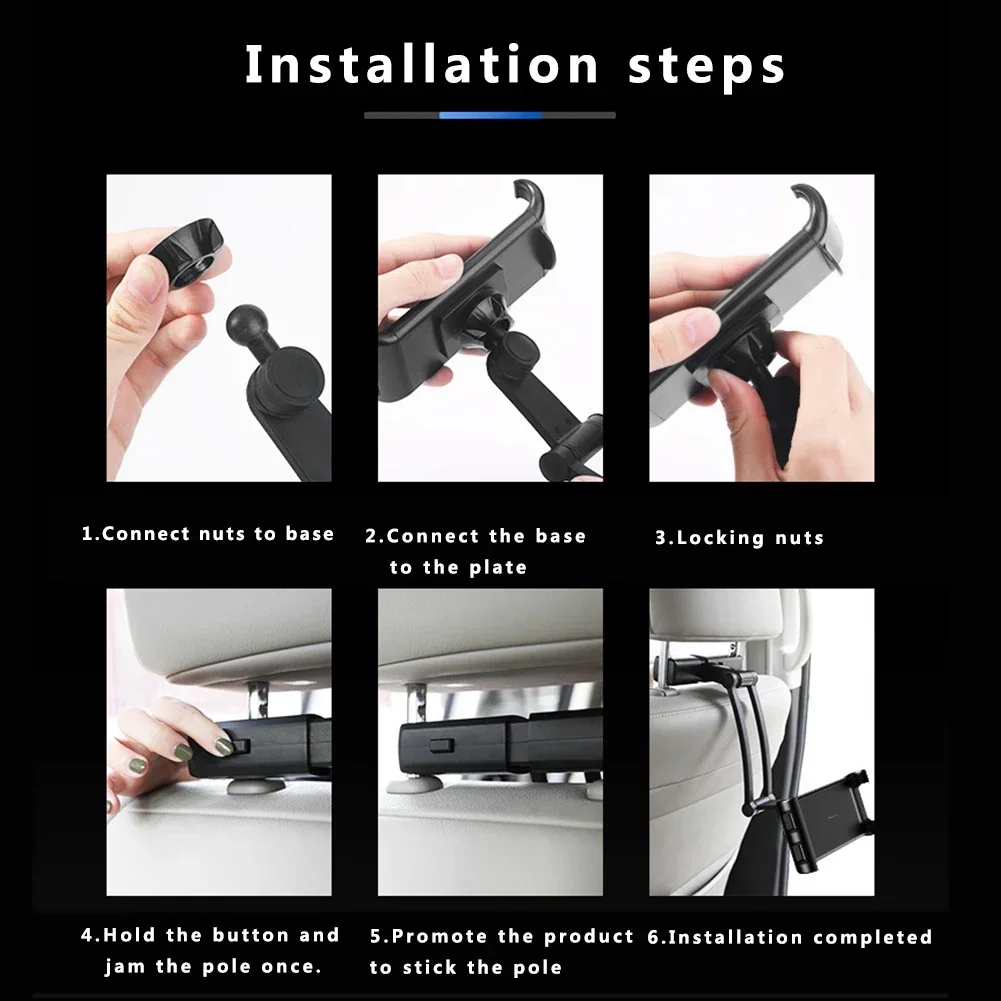 Installation steps

1.Connect nuts to base

2.Connect the base to the plate

3.Locking nuts

4.Hold the button and jam the pole once.

5.Promote the product to stick the pole

6.Installation completed