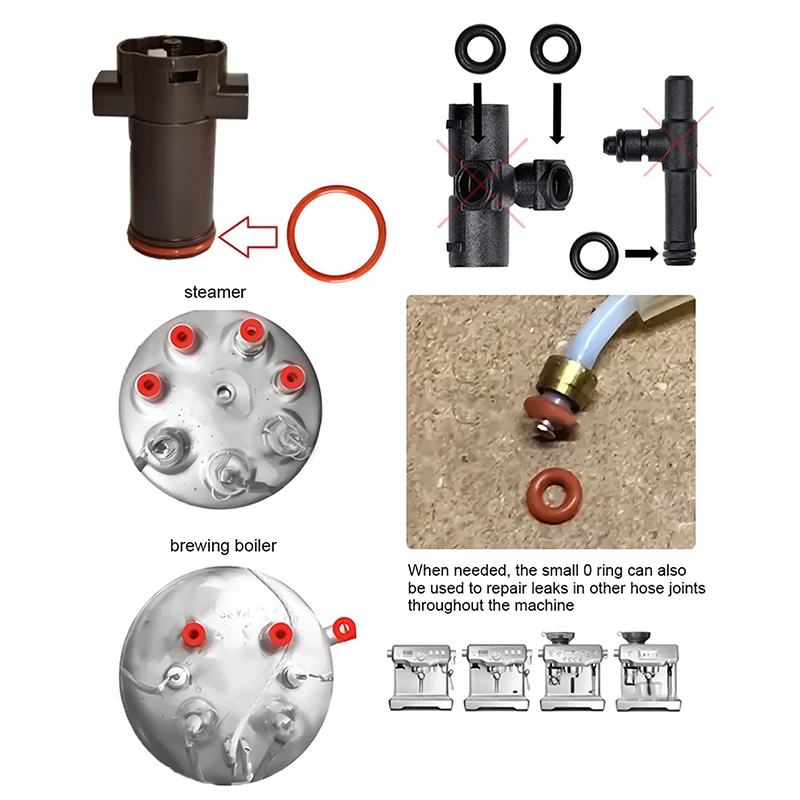 steamer

brewing boiler

When needed, the small 0 ring can also be used to repair leaks in other hose joints throughout the machine