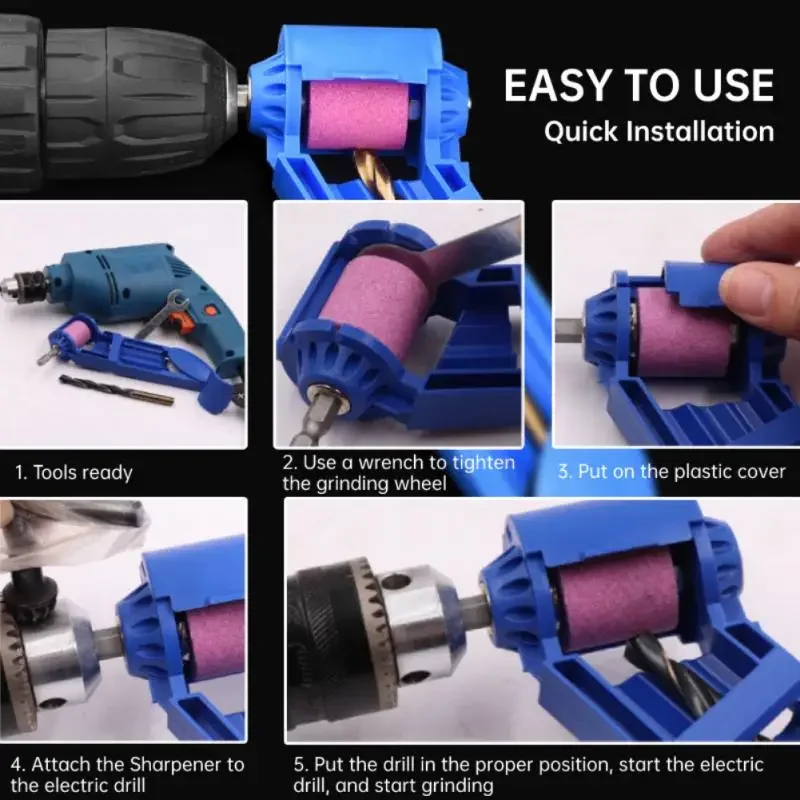 EASY TO USE
Quick Installation

1. Tools ready

2. Use a wrench to tighten the grinding wheel

3. Put on the plastic cover

4. Attach the Sharpener to the electric drill

5. Put the drill in the proper position, start the electric drill, and start grinding