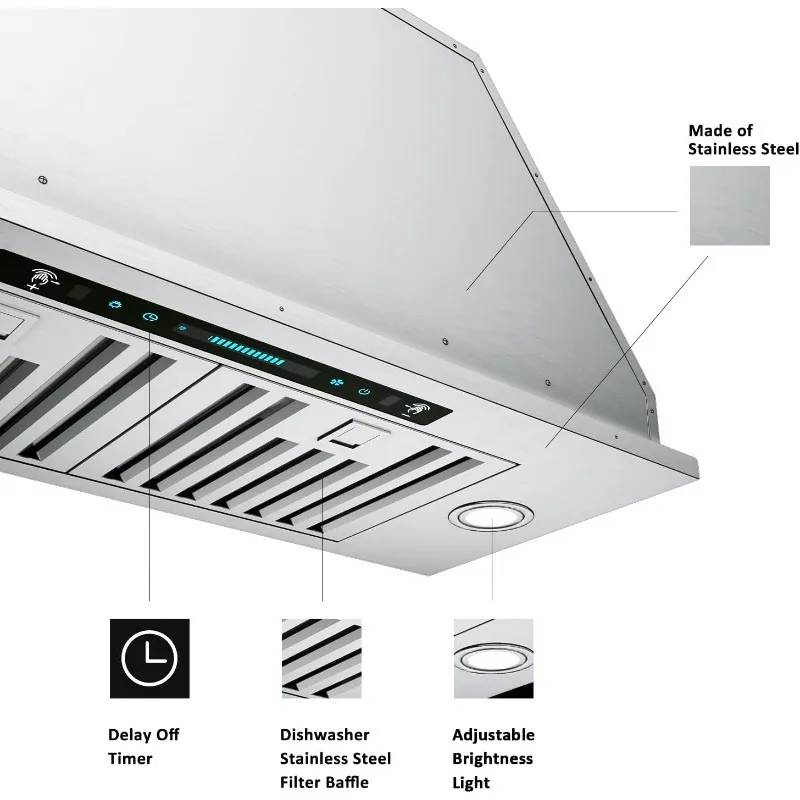 Made of Stainless Steel

Delay Off Timer

Dishwasher Stainless Steel Filter Baffle

Adjustable Brightness Light