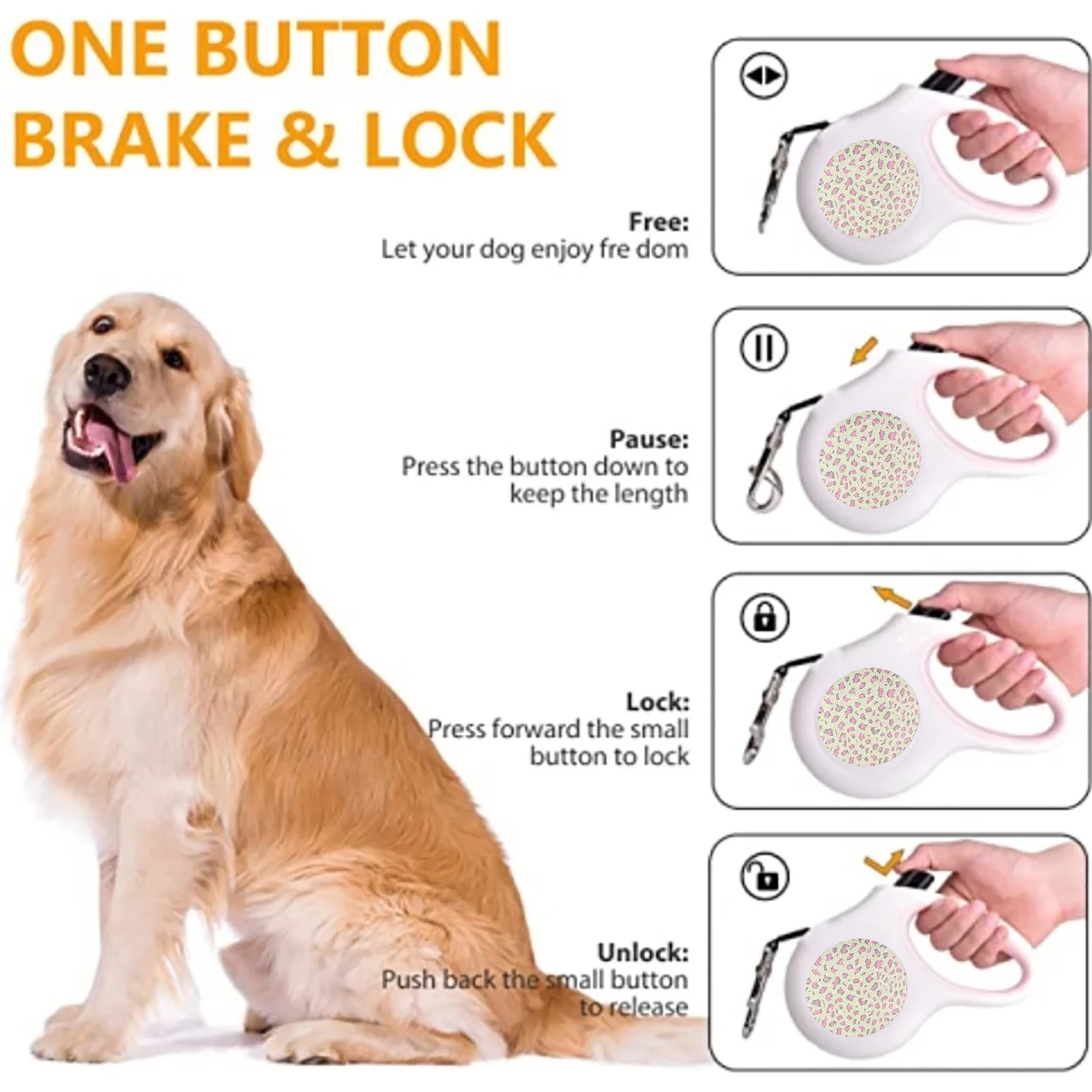 ONE BUTTON BRAKE & LOCK

Free:
Let your dog enjoy fre dom

Pause:
Press the button down to keep the length

Lock:
Press forward the small button to lock

Unlock:
Push back the small button to release