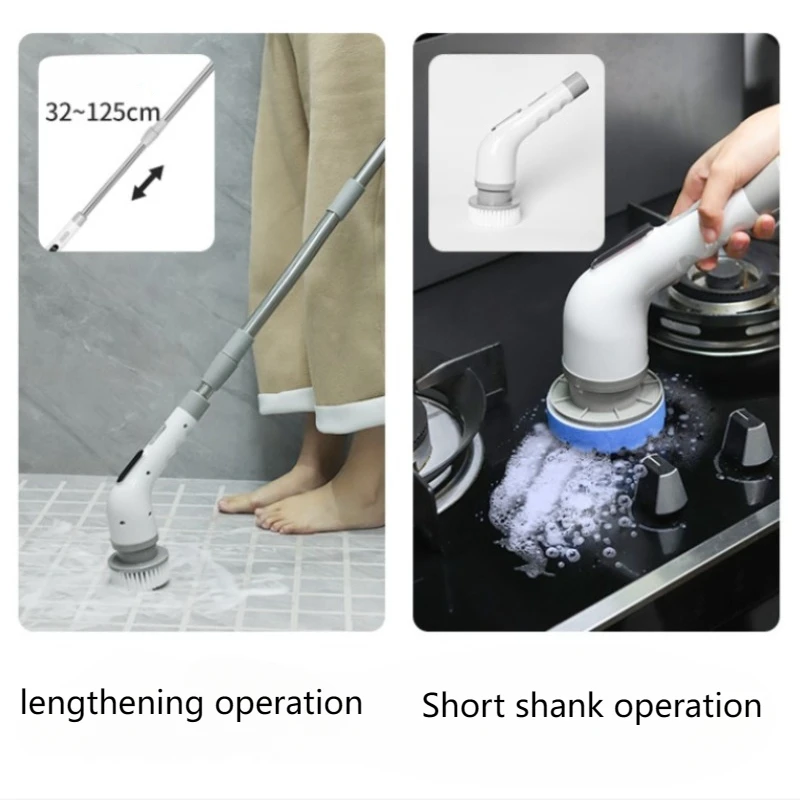 32~125cm

lengthening operation

Short shank operation