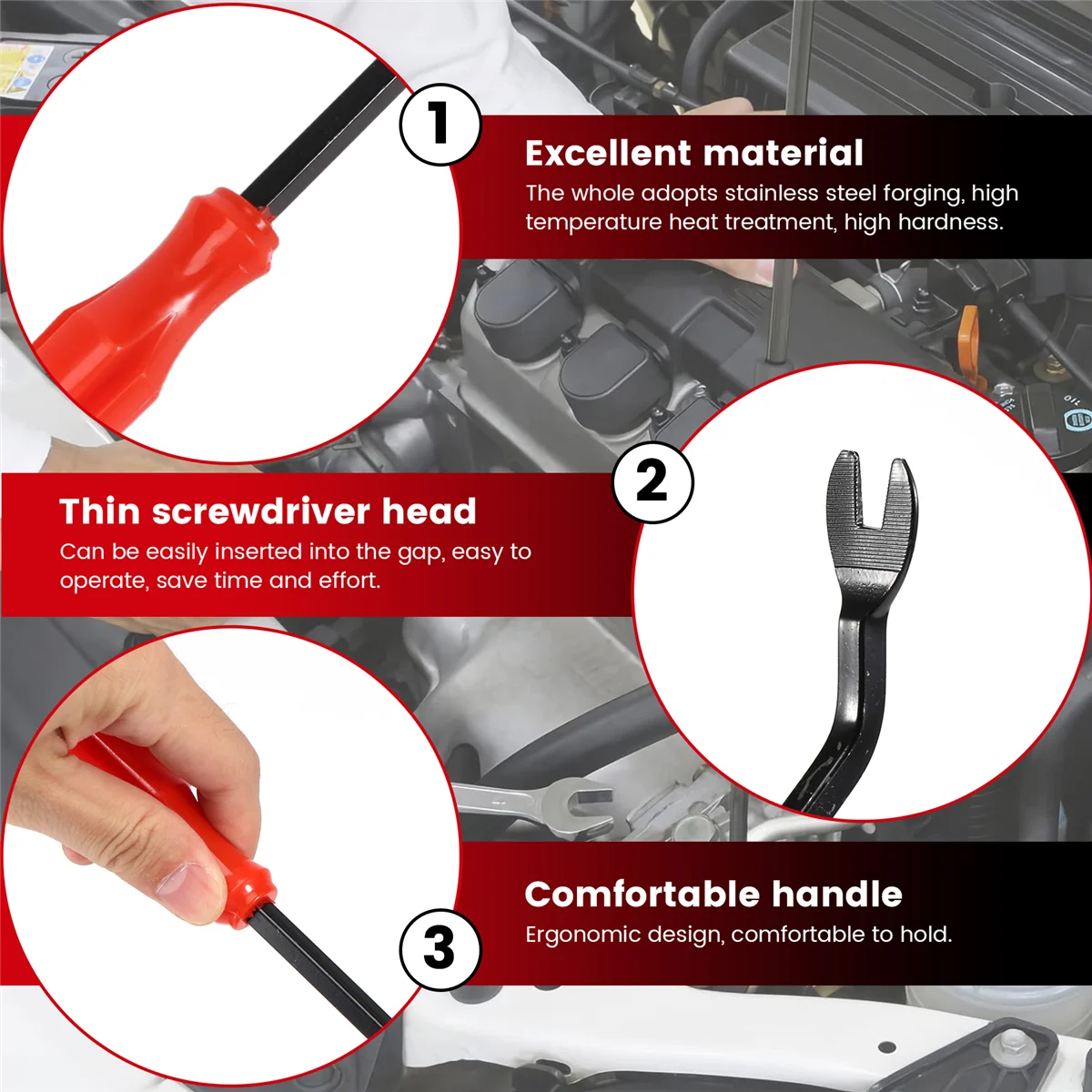 1

Excellent material

The whole adopts stainless steel forging, high temperature heat treatment, high hardness.

2

Thin screwdriver head

Can be easily inserted into the gap, easy to operate, save time and effort.

3

Comfortable handle

Ergonomic design, comfortable to hold.