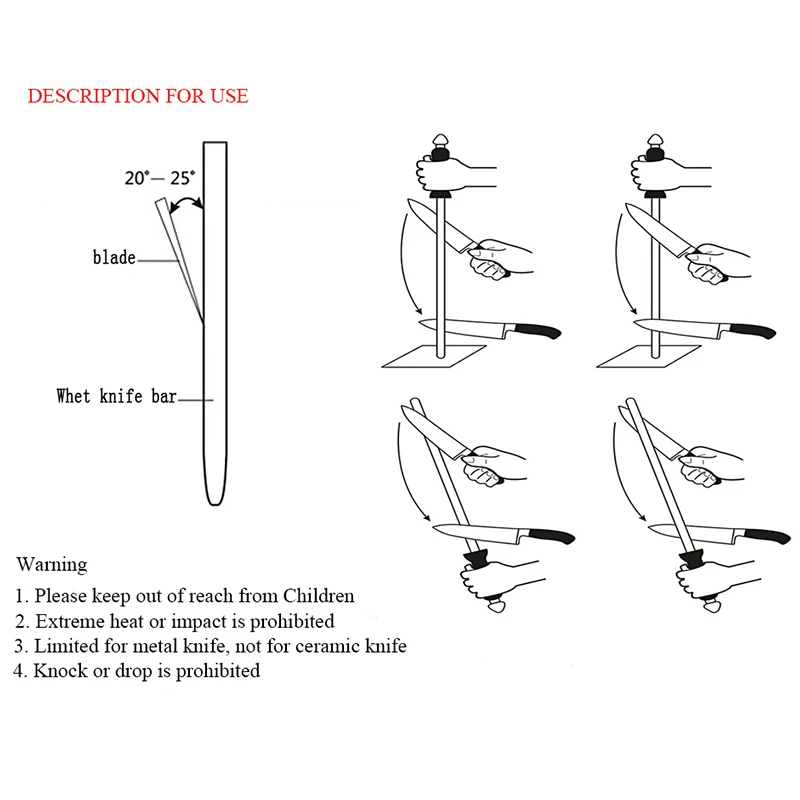 DESCRIPTION FOR USE

20°— 25°

blade

Whet knife bar

Warning

1. Please keep out of reach from Children
2. Extreme heat or impact is prohibited
3. Limited for metal knife, not for ceramic knife
4. Knock or drop is prohibited