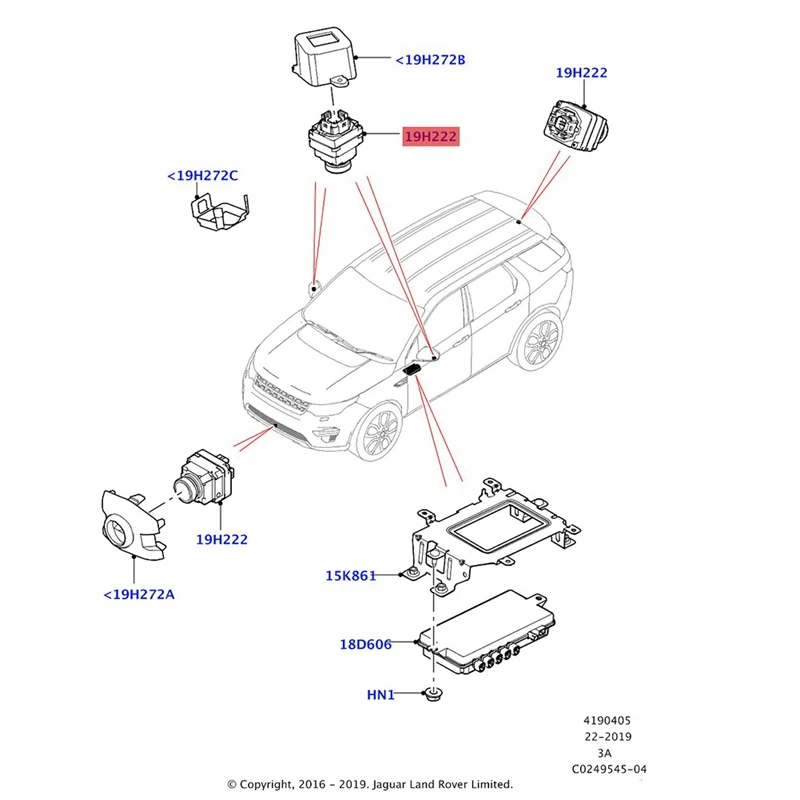 <19H272B

19H222

19H222

<19H272C

19H222

<19H272A

15K861

18D606

HN1

4190405
22-2019
3A
C0249545-04

© Copyright, 2016 - 2019. Jaguar Land Rover Limited.