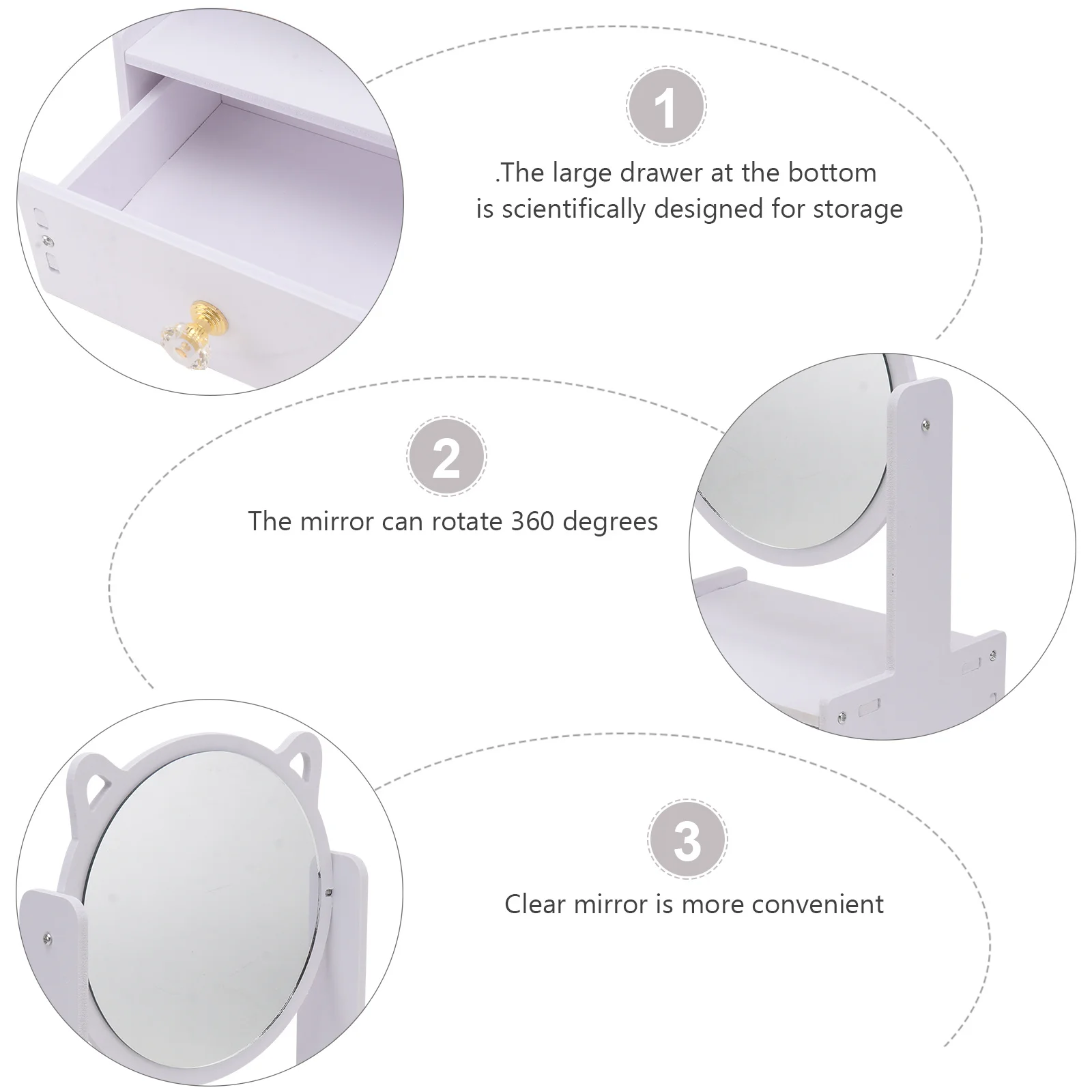 1

.The large drawer at the bottom is scientifically designed for storage

2

The mirror can rotate 360 degrees

3

Clear mirror is more convenient