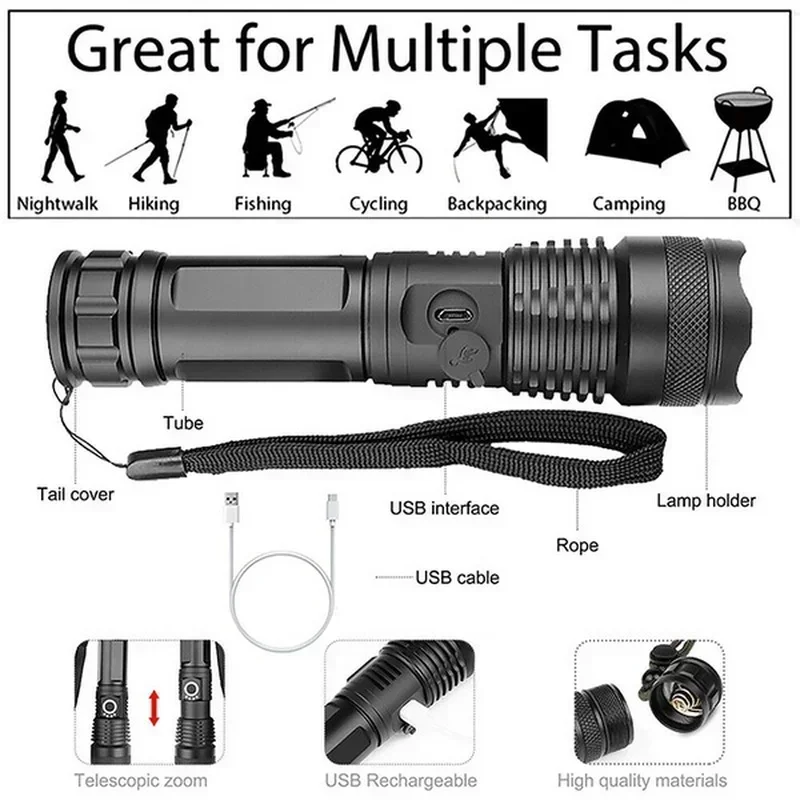 Great for Multiple Tasks

Nightwalk Hiking Fishing Cycling Backpacking Camping BBQ

Tube

Tail cover

USB interface

Lamp holder

Rope

USB cable

Telescopic zoom

USB Rechargeable

High quality materials