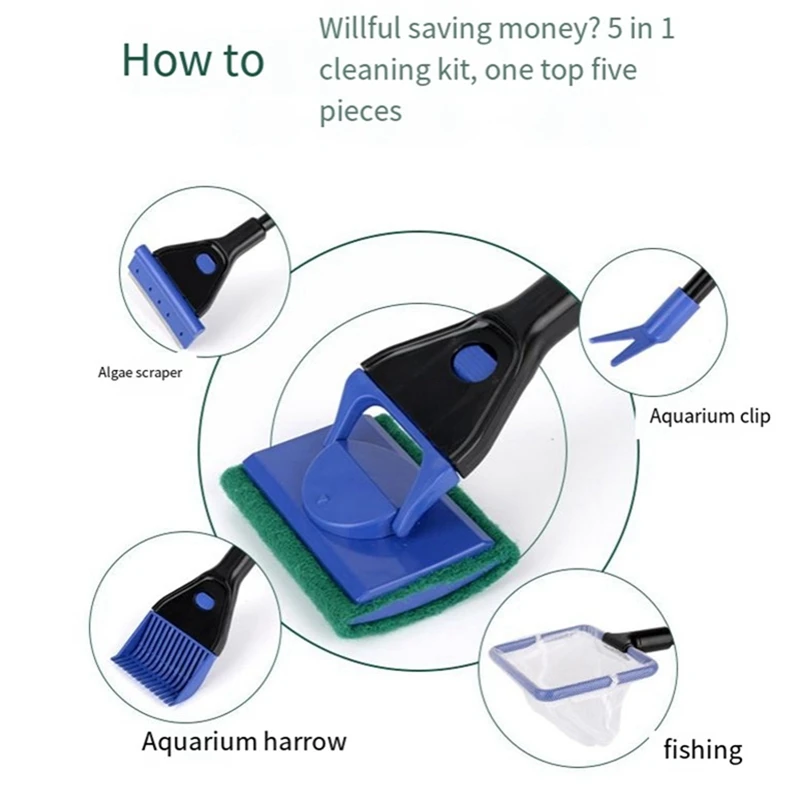 How to

Willful saving money? 5 in 1 cleaning kit, one top five pieces

Algae scraper

Aquarium clip

Aquarium harrow

fishing