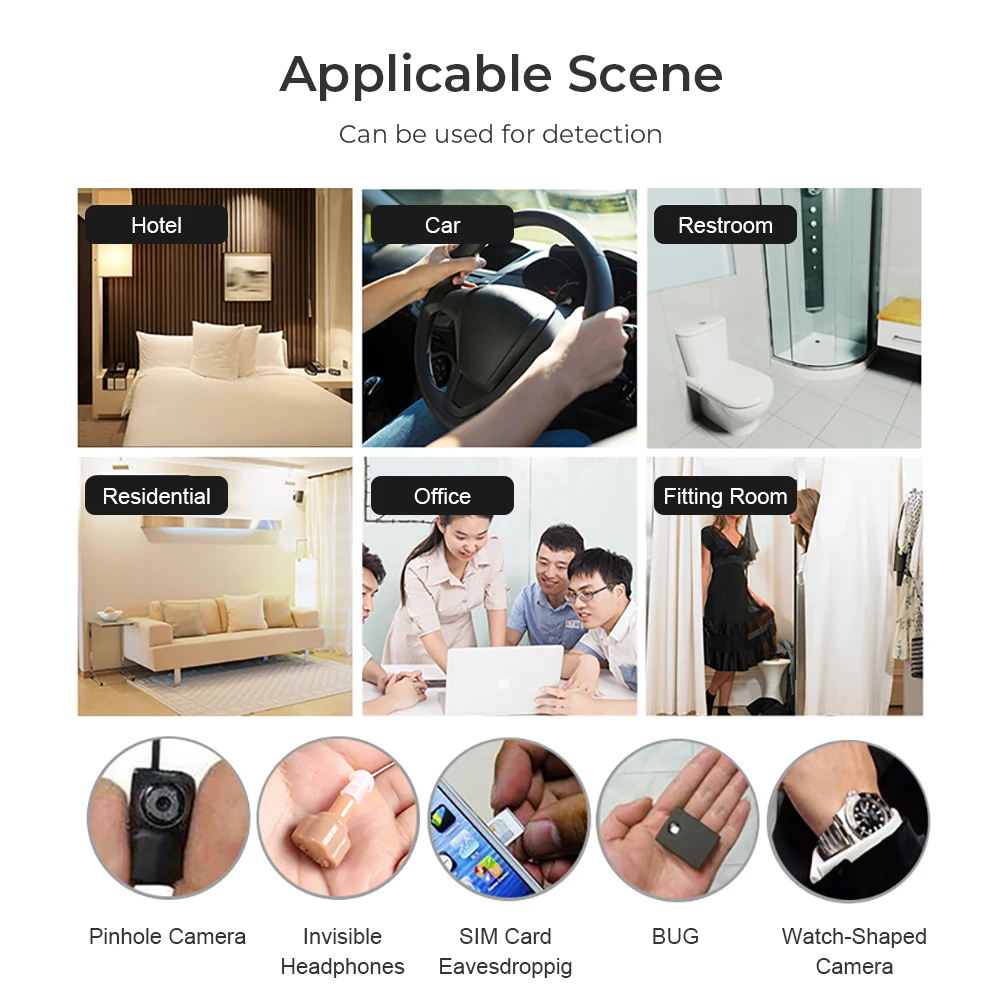 Applicable Scene

Can be used for detection

Hotel

Car

Restroom

Residential

Office

Fitting Room

Pinhole Camera

Invisible Headphones

SIM Card Eavesdroppig

BUG

Watch-Shaped Camera