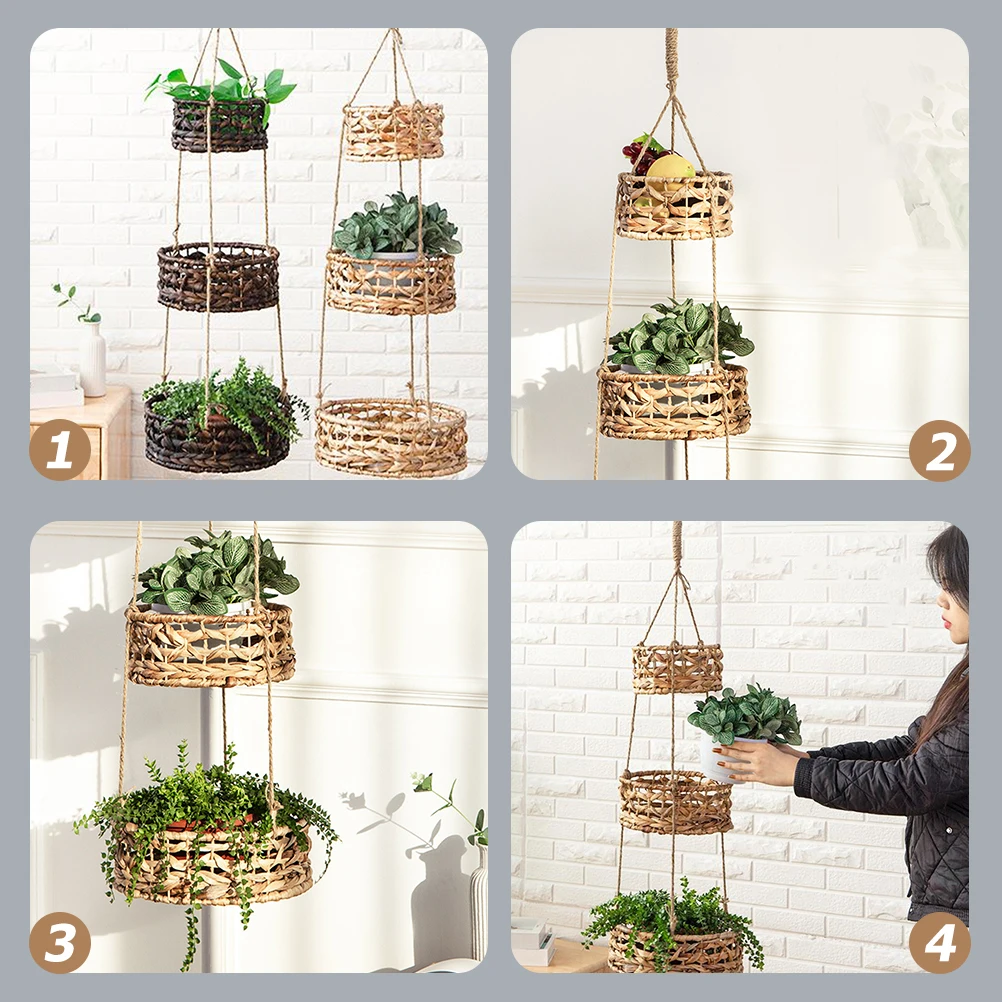 1

2

3

4