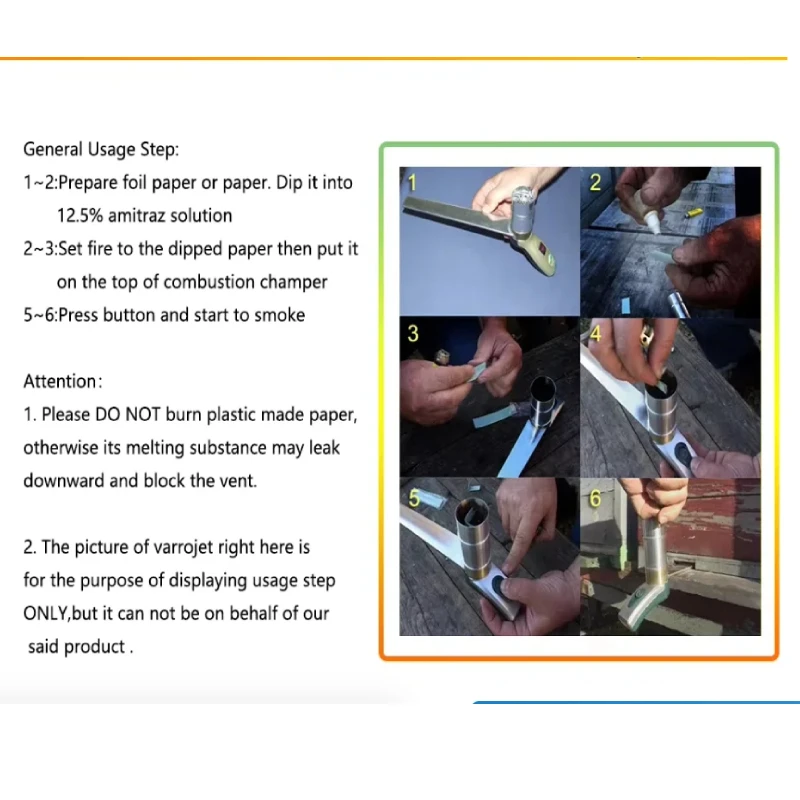 General Usage Step:
1~2:Prepare foil paper or paper. Dip it into 12.5% amitraz solution
2~3:Set fire to the dipped paper then put it on the top of combustion champer
5~6:Press button and start to smoke

Attention:
1. Please DO NOT burn plastic made paper, otherwise its melting substance may leak downward and block the vent.

2. The picture of varrojet right here is for the purpose of displaying usage step ONLY,but it can not be on behalf of our said product .

1
2
3
4
5
6