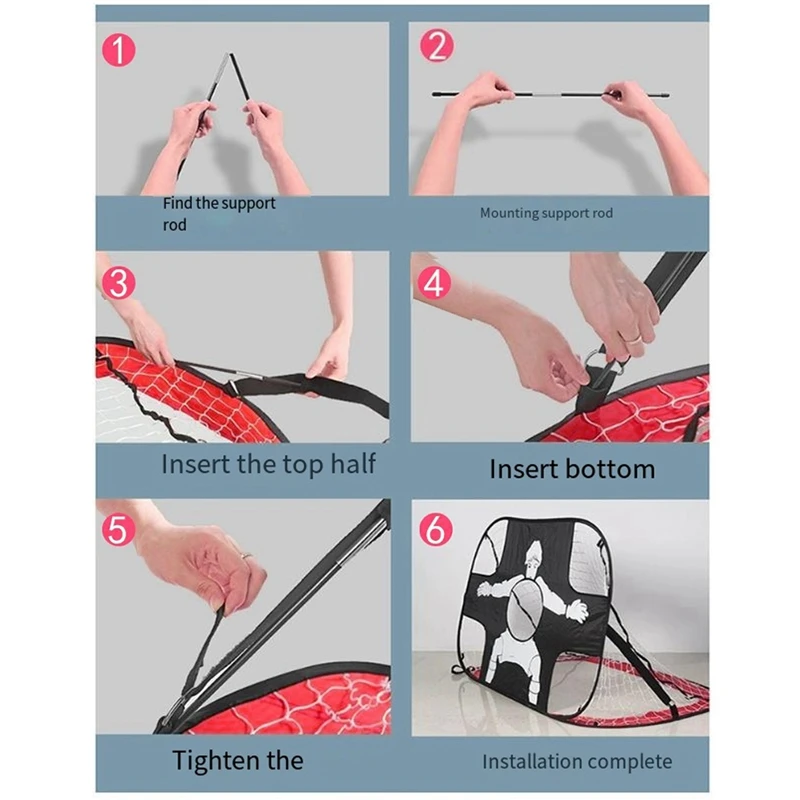 1

Find the support rod

2

Mounting support rod

3

Insert the top half

4

Insert bottom

5

Tighten the

6

Installation complete