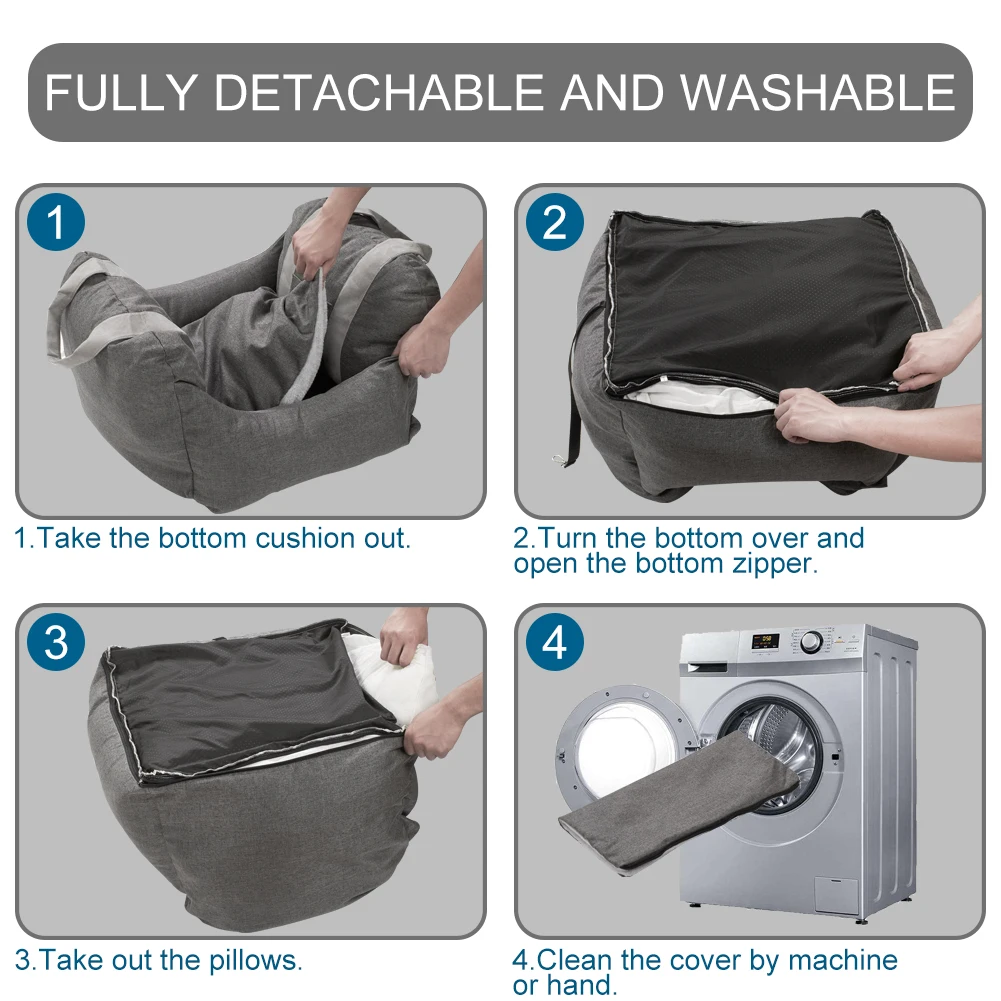 FULLY DETACHABLE AND WASHABLE

1

1.Take the bottom cushion out.

2

2.Turn the bottom over and open the bottom zipper.

3

3.Take out the pillows.

4

4.Clean the cover by machine or hand.