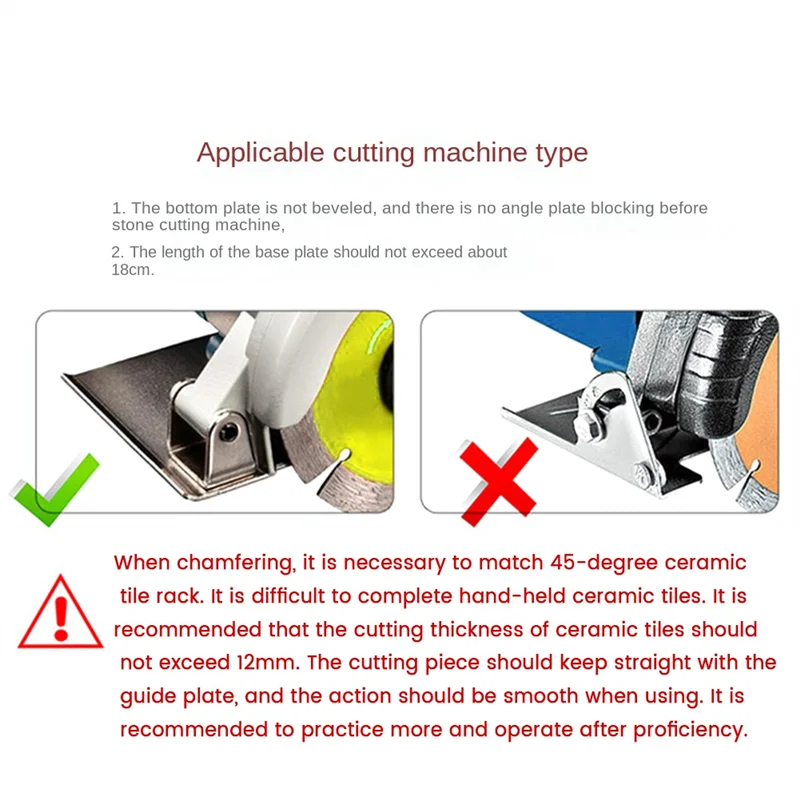 Applicable cutting machine type

1. The bottom plate is not beveled, and there is no angle plate blocking before stone cutting machine,

2. The length of the base plate should not exceed about 18cm.

When chamfering, it is necessary to match 45-degree ceramic tile rack. It is difficult to complete hand-held ceramic tiles. It is recommended that the cutting thickness of ceramic tiles should not exceed 12mm. The cutting piece should keep straight with the guide plate, and the action should be smooth when using. It is recommended to practice more and operate after proficiency.