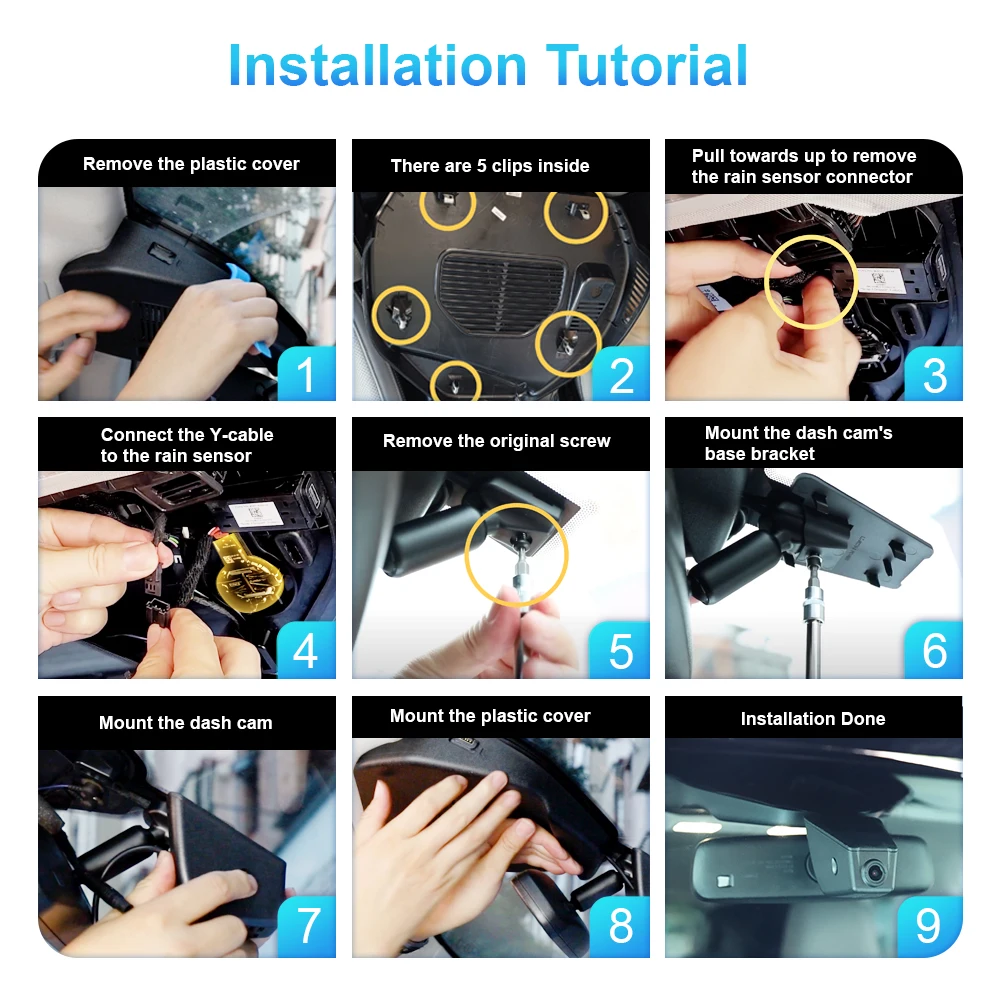 Installation Tutorial

Remove the plastic cover

1

There are 5 clips inside

2

Pull towards up to remove the rain sensor connector

3

Connect the Y-cable to the rain sensor

4

Remove the original screw

5

Mount the dash cam's base bracket

6

Mount the dash cam

7

Mount the plastic cover

8

Installation Done

9