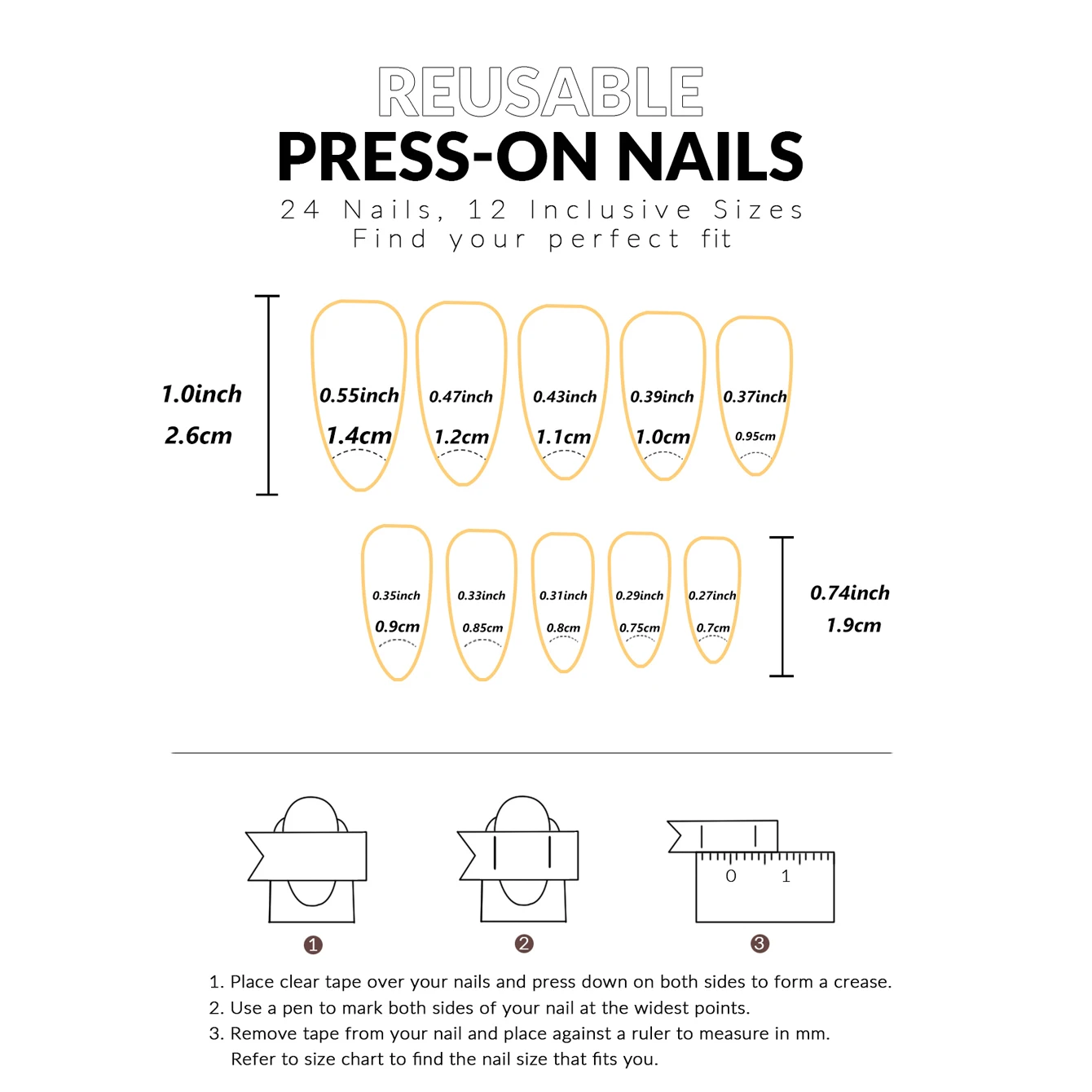 REUSABLE
PRESS-ON NAILS
24 Nails, 12 Inclusive Sizes
Find your perfect fit

1.0inch
2.6cm

0.55inch
1.4cm

0.47inch
1.2cm

0.43inch
1.1cm

0.39inch
1.0cm

0.37inch
0.95cm

0.35inch
0.9cm

0.33inch
0.85cm

0.31inch
0.8cm

0.29inch
0.75cm

0.27inch
0.7cm

0.74inch
1.9cm

0 1

1 2 3

1. Place clear tape over your nails and press down on both sides to form a crease.
2. Use a pen to mark both sides of your nail at the widest points.
3. Remove tape from your nail and place against a ruler to measure in mm. Refer to size chart to find the nail size that fits you.