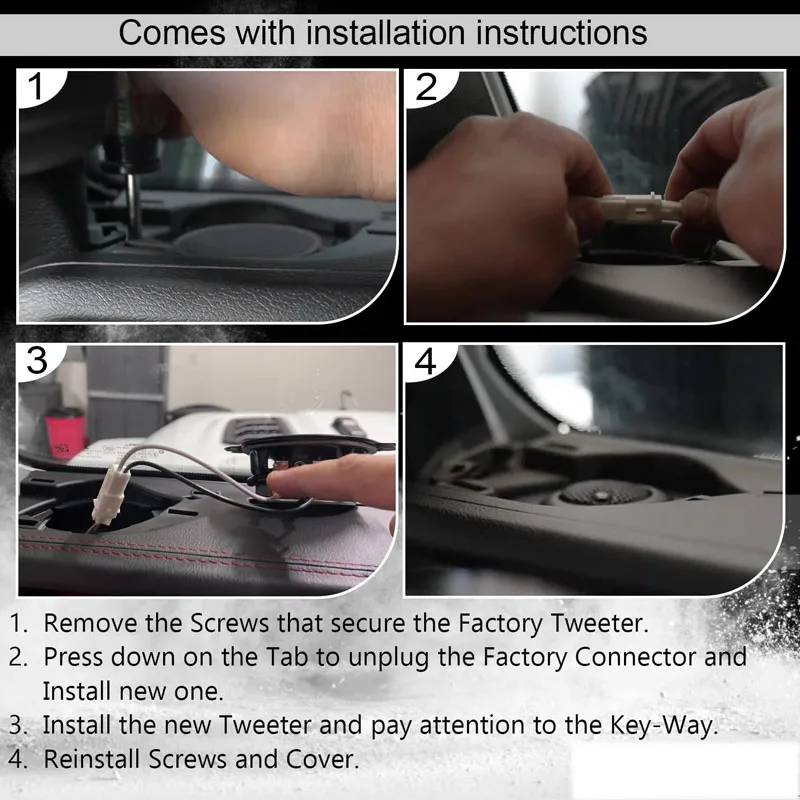 Comes with installation instructions

1

2

3

4

1. Remove the Screws that secure the Factory Tweeter.
2. Press down on the Tab to unplug the Factory Connector and Install new one.
3. Install the new Tweeter and pay attention to the Key-Way.
4. Reinstall Screws and Cover.