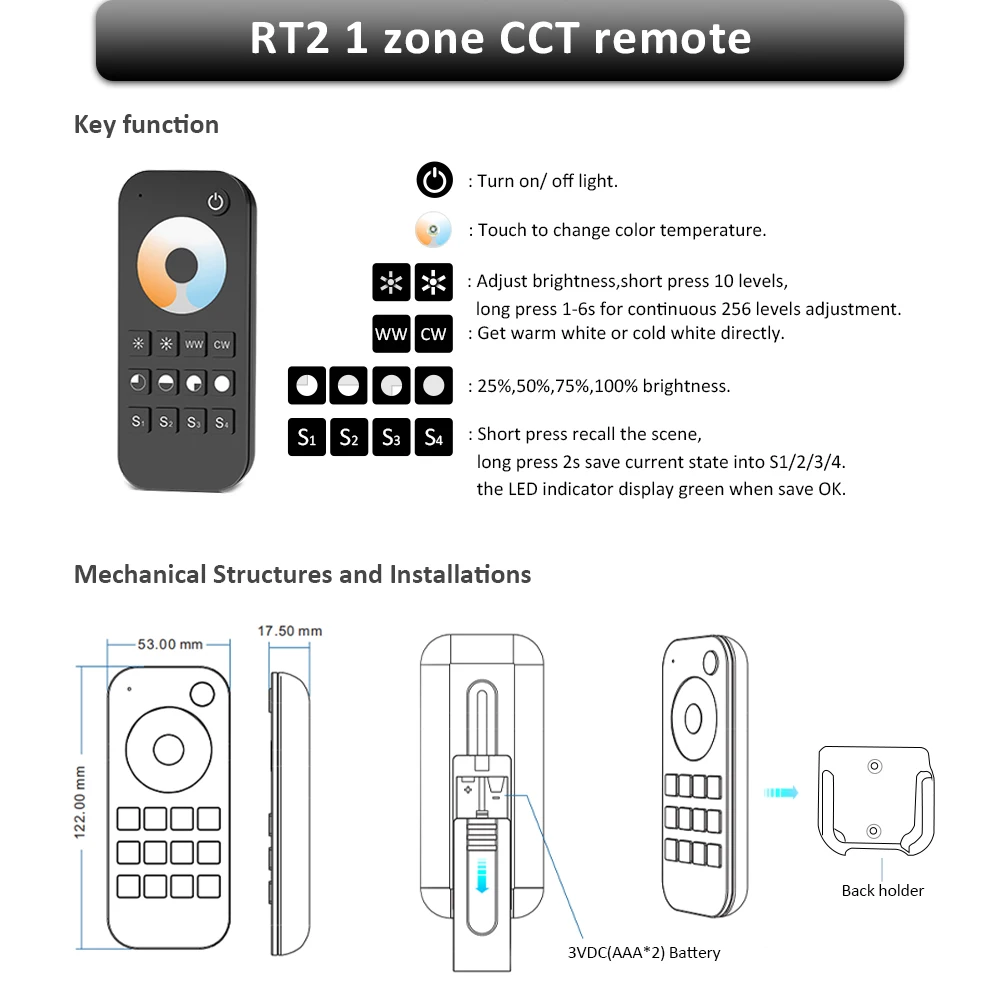 RT2 1 zone CCT remote

Key function

WW CW
S1 S2 S3 S4

: Turn on/ off light.

: Touch to change color temperature.

: Adjust brightness,short press 10 levels, long press 1-6s for continuous 256 levels adjustment.

WW CW : Get warm white or cold white directly.

: 25%,50%,75%,100% brightness.

S1 S2 S3 S4 : Short press recall the scene, long press 2s save current state into S1/2/3/4. the LED indicator display green when save OK.

Mechanical Structures and Installations

53.00 mm
17.50 mm
122.00 mm

3VDC(AAA*2) Battery

Back holder