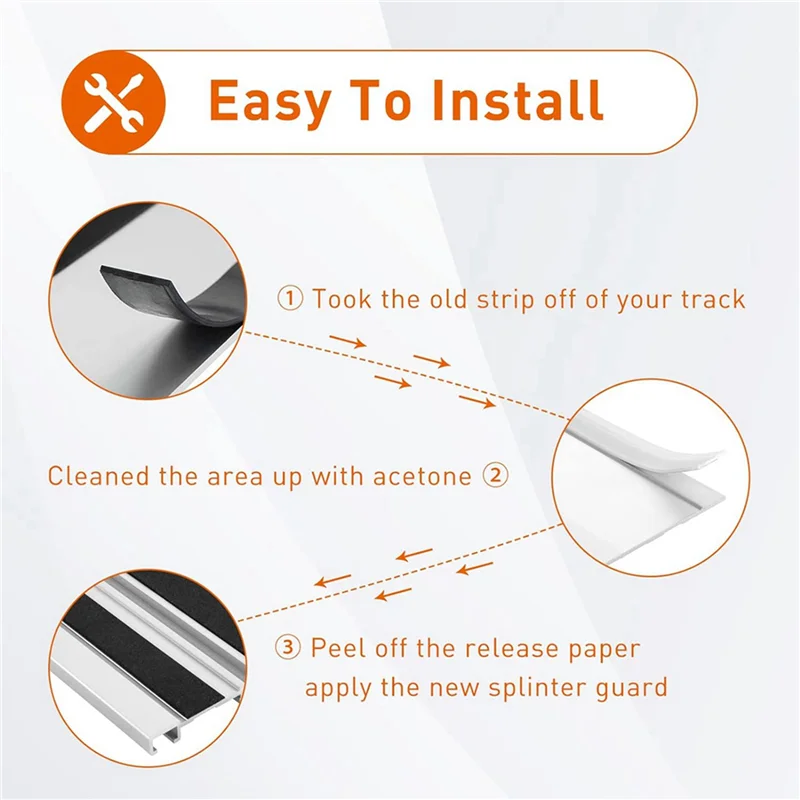 Easy To Install

① Took the old strip off of your track

Cleaned the area up with acetone ②

③ Peel off the release paper apply the new splinter guard