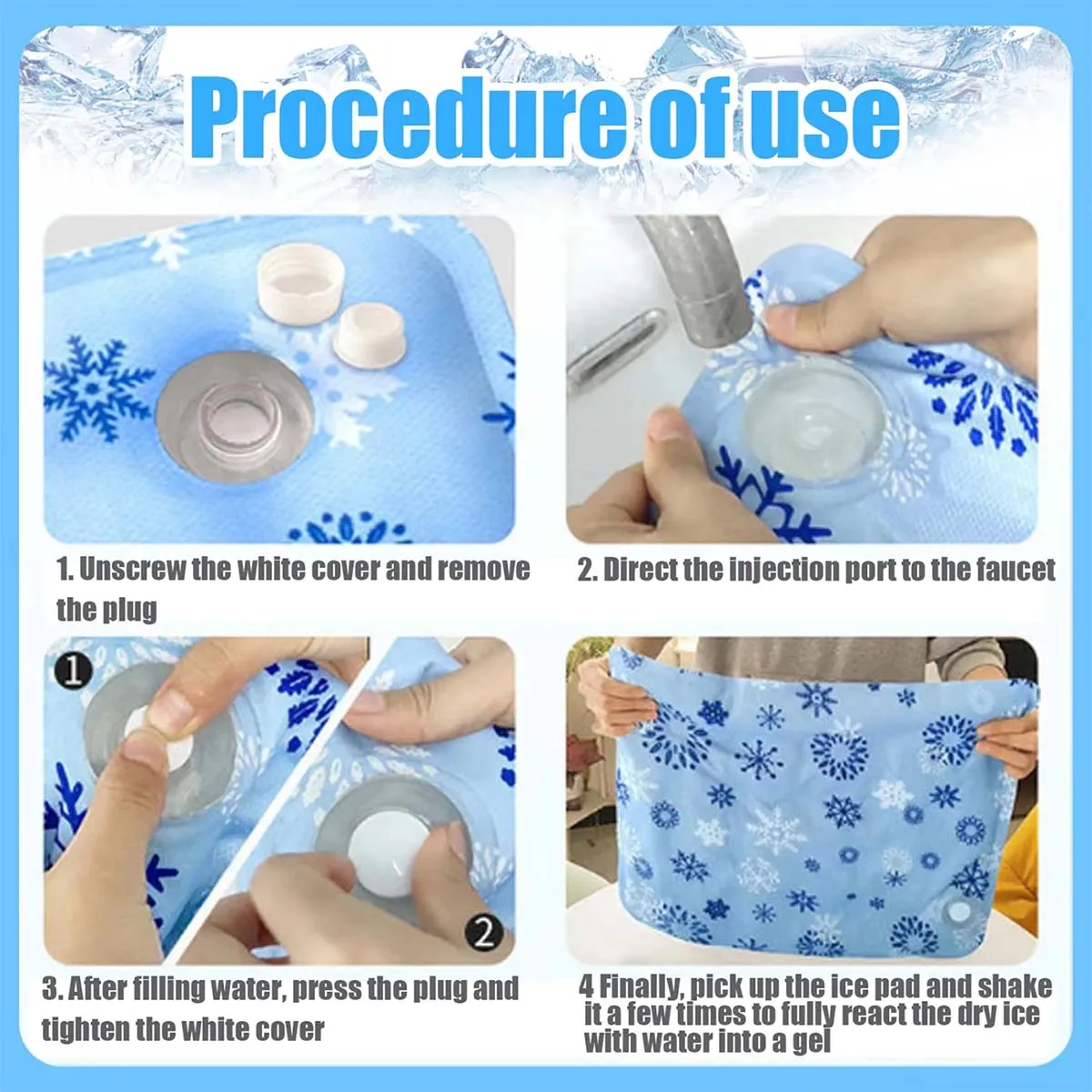 Procedure of use

1. Unscrew the white cover and remove the plug

2. Direct the injection port to the faucet

1

2

3. After filling water, press the plug and tighten the white cover

4 Finally, pick up the ice pad and shake it a few times to fully react the dry ice with water into a gel