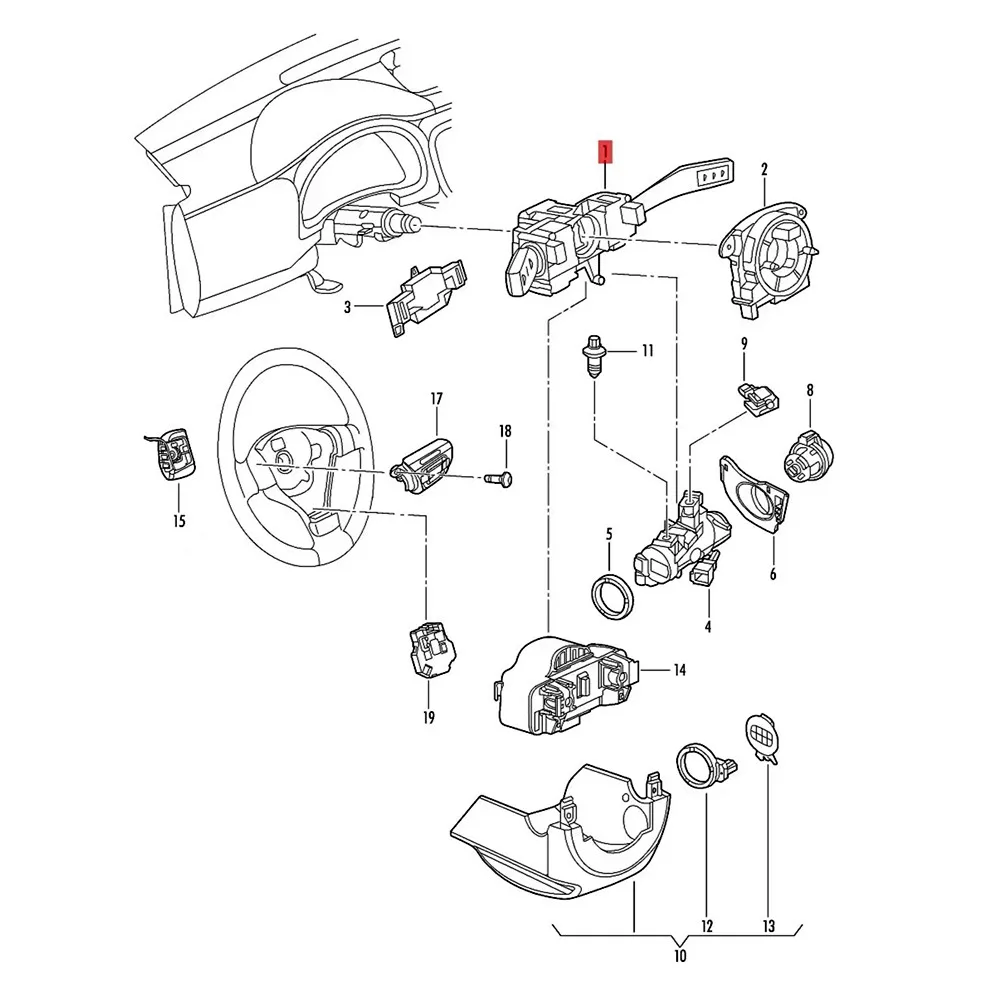 1
2
3
11
9
8
17
18
15
5
6
4
14
19
12
13
10