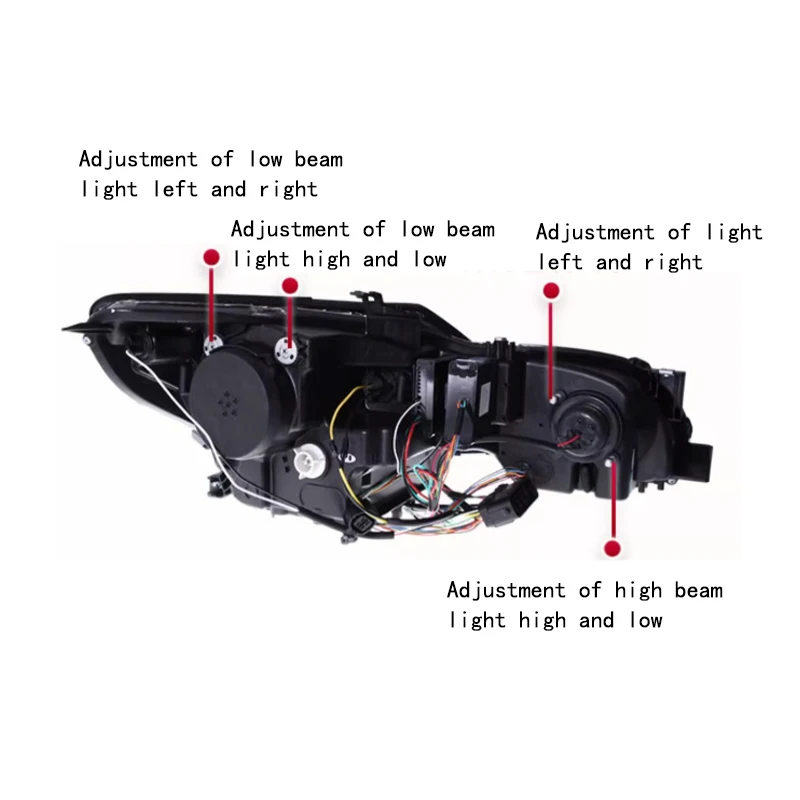 Adjustment of low beam light left and right

Adjustment of low beam light high and low

Adjustment of light left and right

Adjustment of high beam light high and low