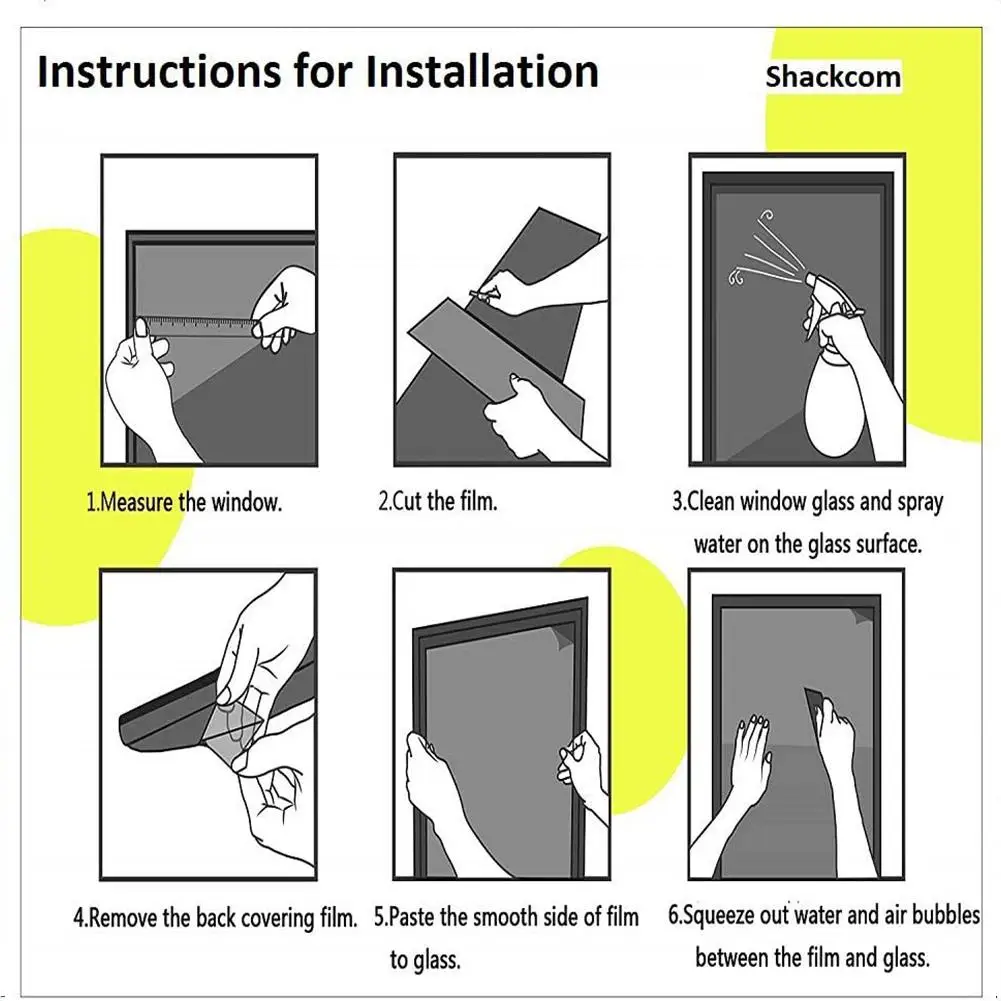 Instructions for Installation

Shackcom

1.Measure the window.

2.Cut the film.

3.Clean window glass and spray water on the glass surface.

4.Remove the back covering film.

5.Paste the smooth side of film to glass.

6.Squeeze out water and air bubbles between the film and glass.