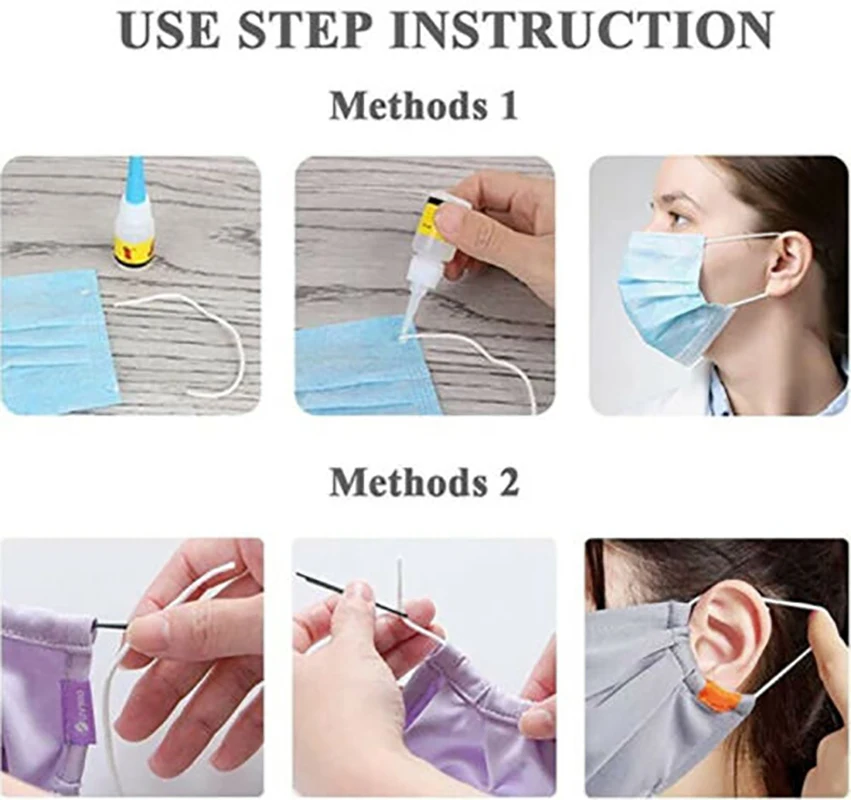 USE STEP INSTRUCTION

Methods 1

Methods 2