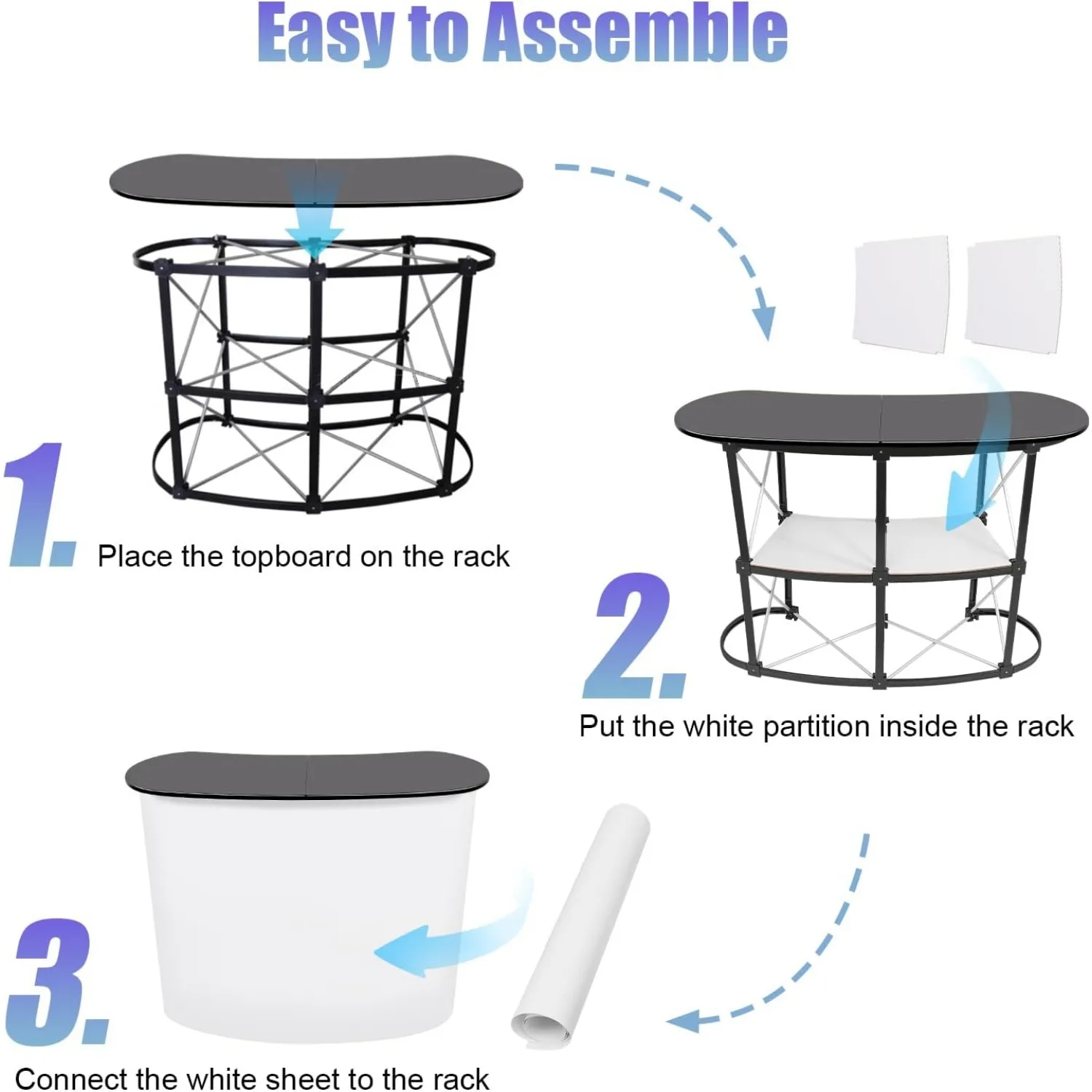 Easy to Assemble

1.

Place the topboard on the rack

2.

Put the white partition inside the rack

3.

Connect the white sheet to the rack