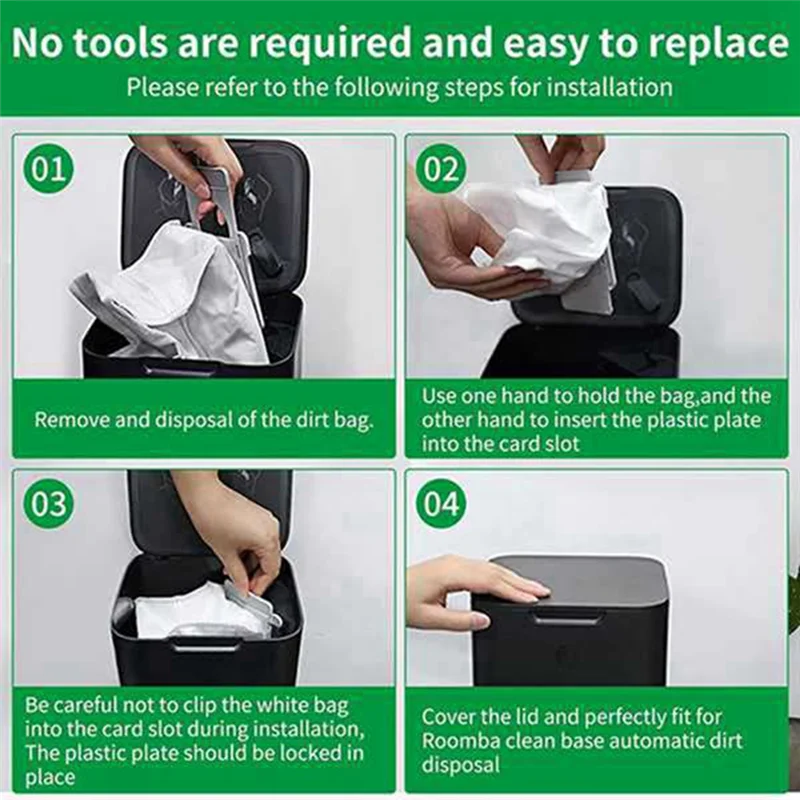 No tools are required and easy to replace
Please refer to the following steps for installation

01

Remove and disposal of the dirt bag.

02

Use one hand to hold the bag,and the other hand to insert the plastic plate into the card slot

03

Be careful not to clip the white bag into the card slot during installation, The plastic plate should be locked in place

04

Cover the lid and perfectly fit for Roomba clean base automatic dirt disposal