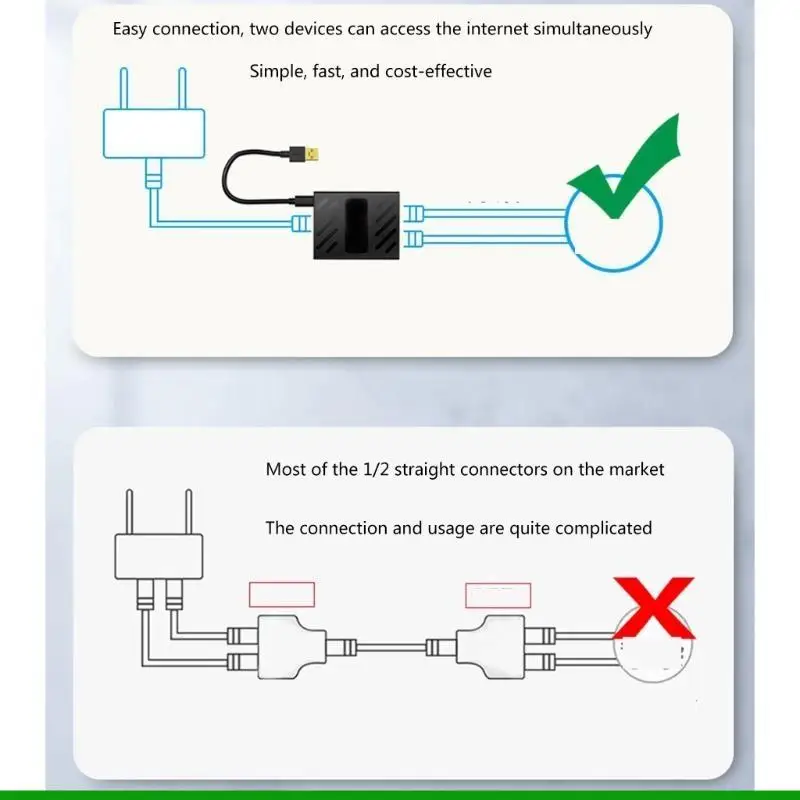 Easy connection, two devices can access the internet simultaneously

Simple, fast, and cost-effective

Most of the 1/2 straight connectors on the market

The connection and usage are quite complicated