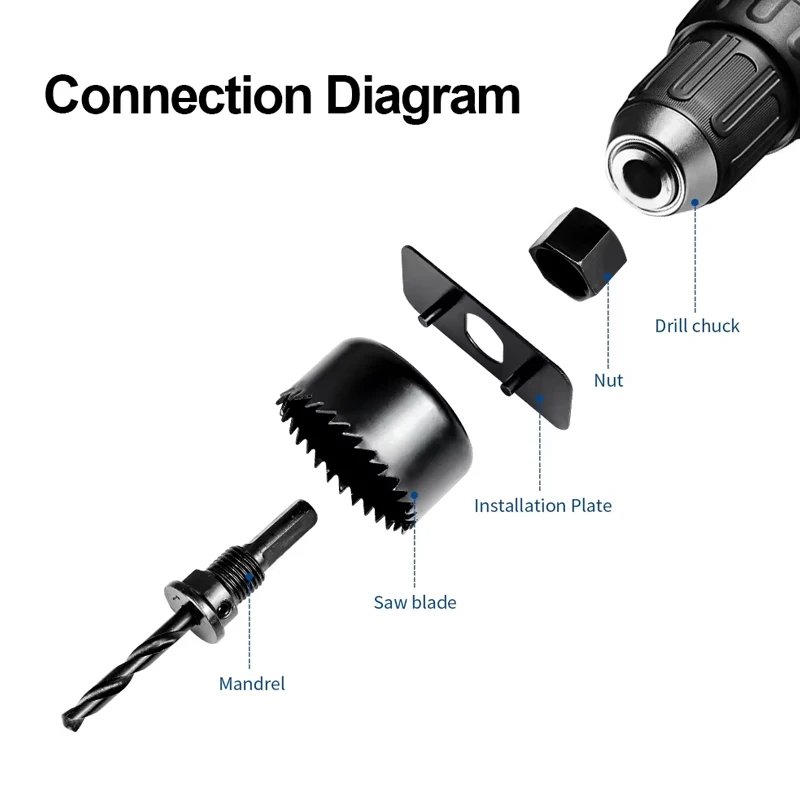 Connection Diagram

Drill chuck

Nut

Installation Plate

Saw blade

Mandrel