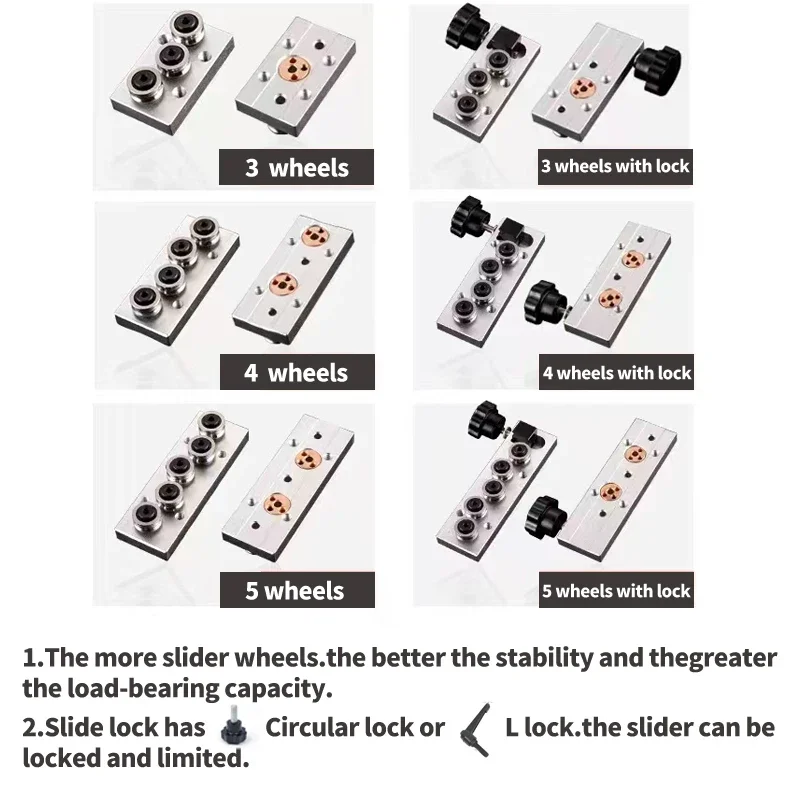 3 wheels

3 wheels with lock

4 wheels

4 wheels with lock

5 wheels

5 wheels with lock

1.The more slider wheels.the better the stability and thegreater the load-bearing capacity.

2.Slide lock has Circular lock or L lock.the slider can be locked and limited.