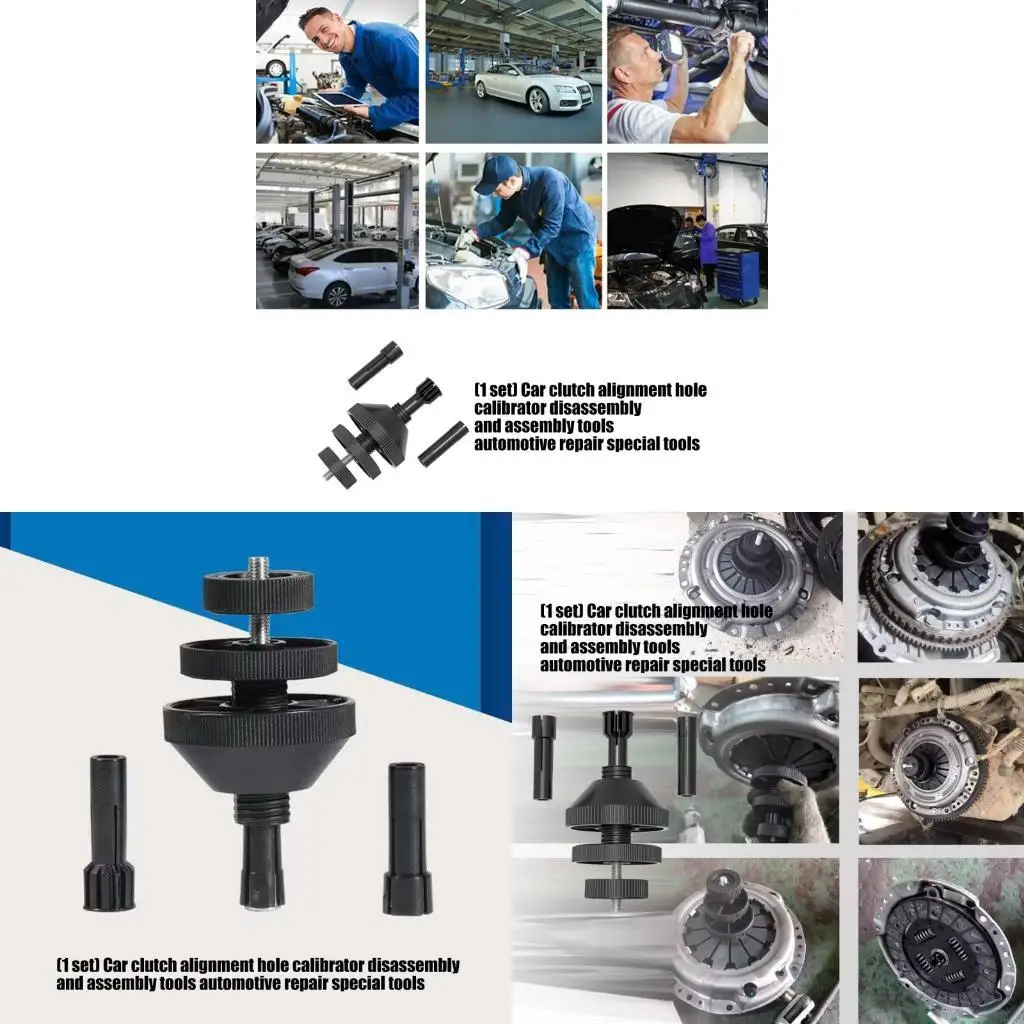 (1 set) Car clutch alignment hole calibrator disassembly and assembly tools automotive repair special tools

(1 set) Car clutch alignment hole calibrator disassembly and assembly tools automotive repair special tools

(1 set) Car clutch alignment hole calibrator disassembly and assembly tools automotive repair special tools