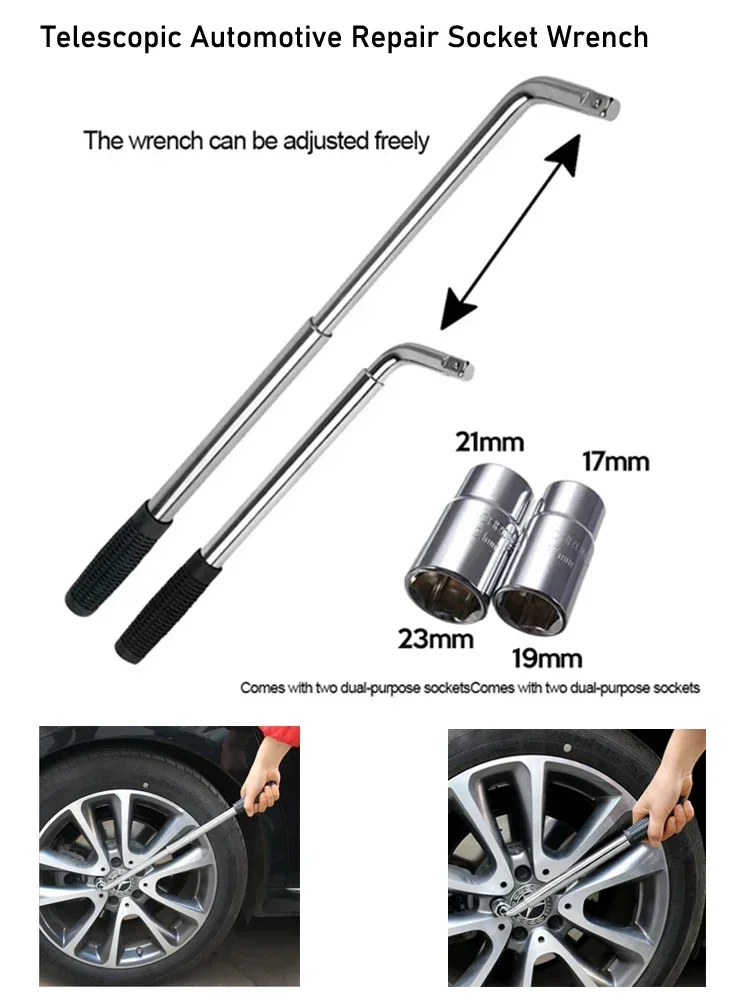 Telescopic Automotive Repair Socket Wrench

The wrench can be adjusted freely

21mm
17mm
23mm
19mm

Comes with two dual-purpose socketsComes with two dual-purpose sockets